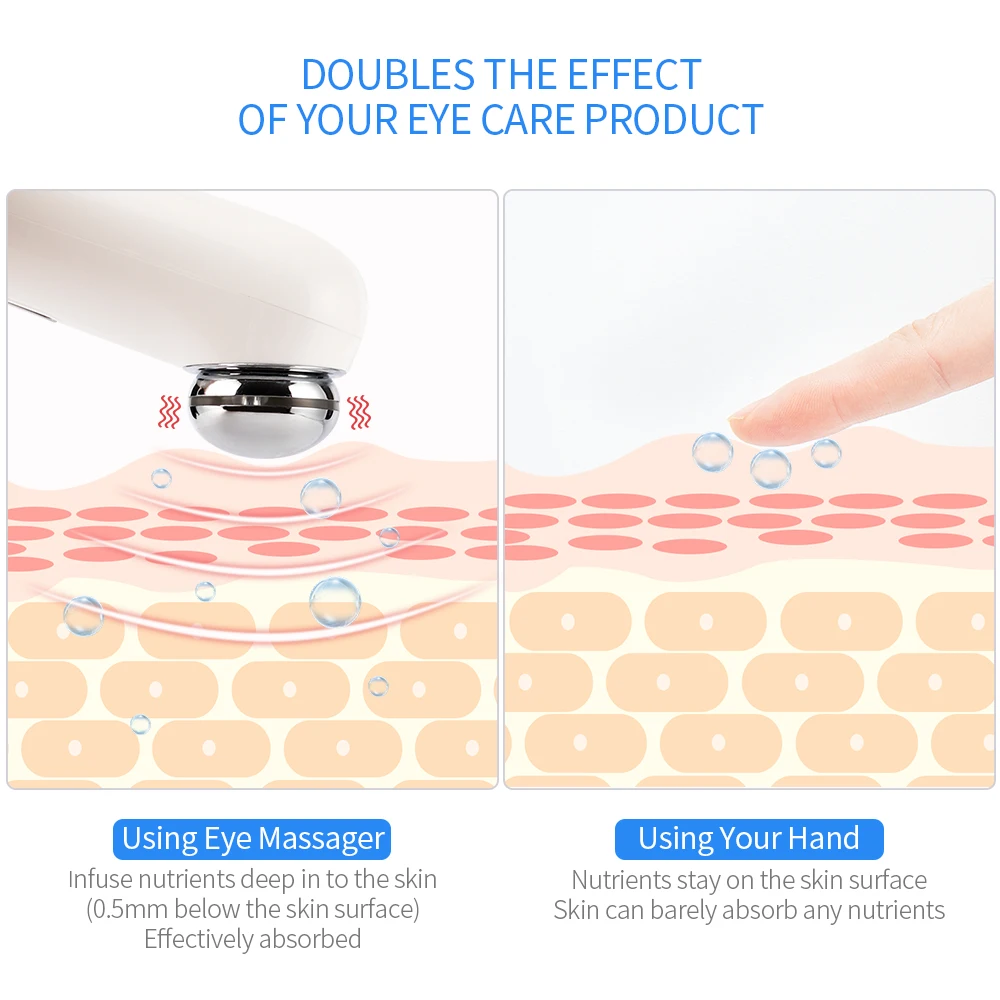 DOUBLES THE EFFECT
OF YOUR EYE CARE PRODUCT

Using Eye Massager
Infuse nutrients deep in to the skin
(0.5mm below the skin surface)
Effectively absorbed

Using Your Hand
Nutrients stay on the skin surface
Skin can barely absorb any nutrients