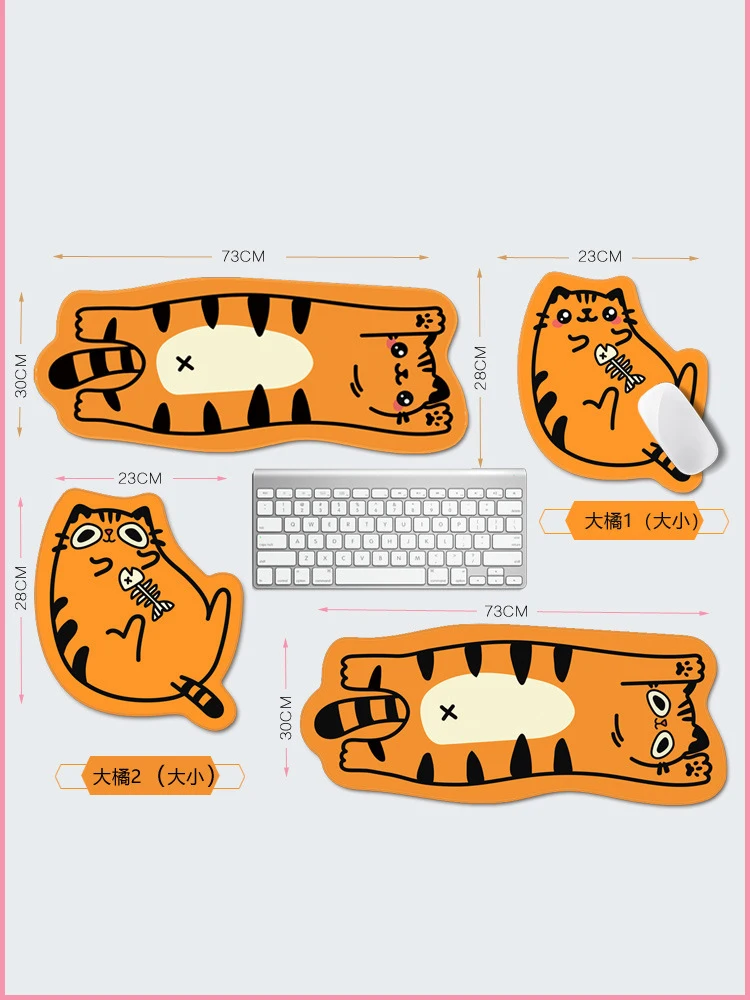 73CM

23CM

30CM

28CM

大橘1（大小）

23CM

28CM

73CM

30CM

大橘2（大小）