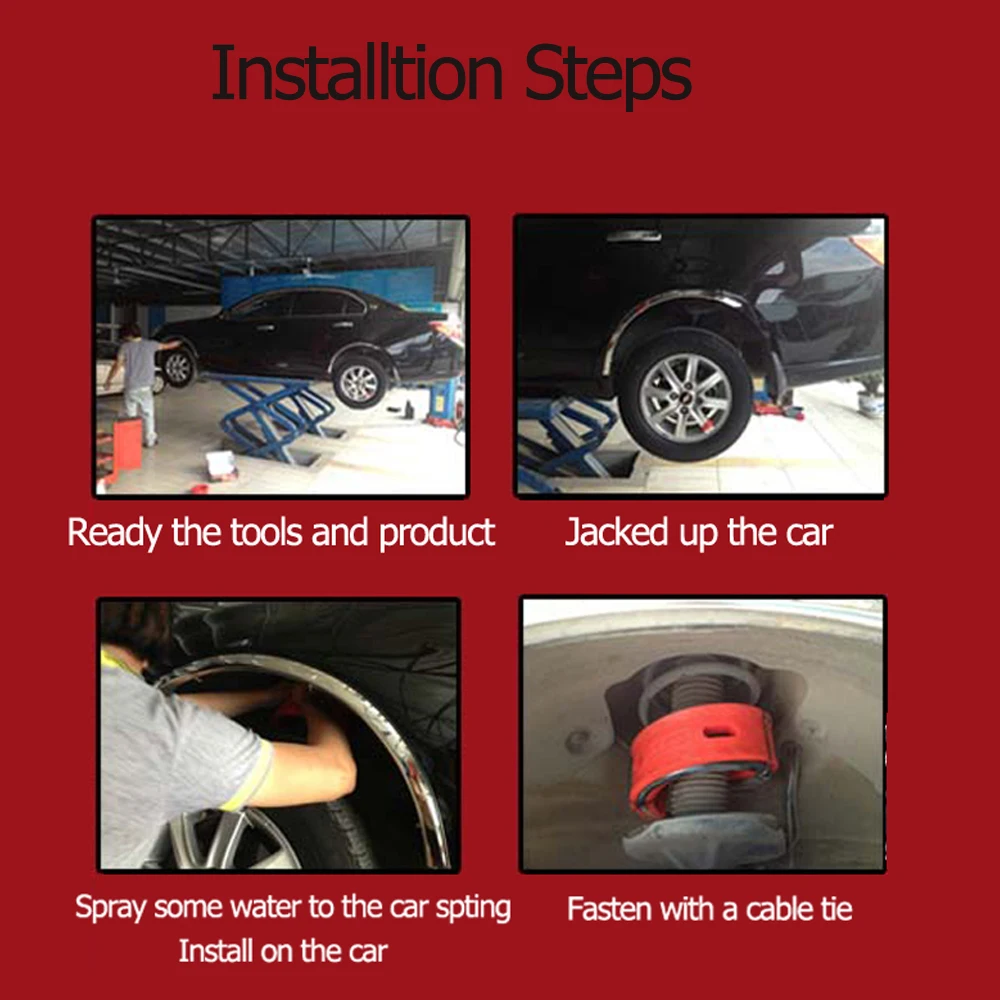 Installtion Steps

Ready the tools and product

Jacked up the car

Spray some water to the car spting
Install on the car

Fasten with a cable tie