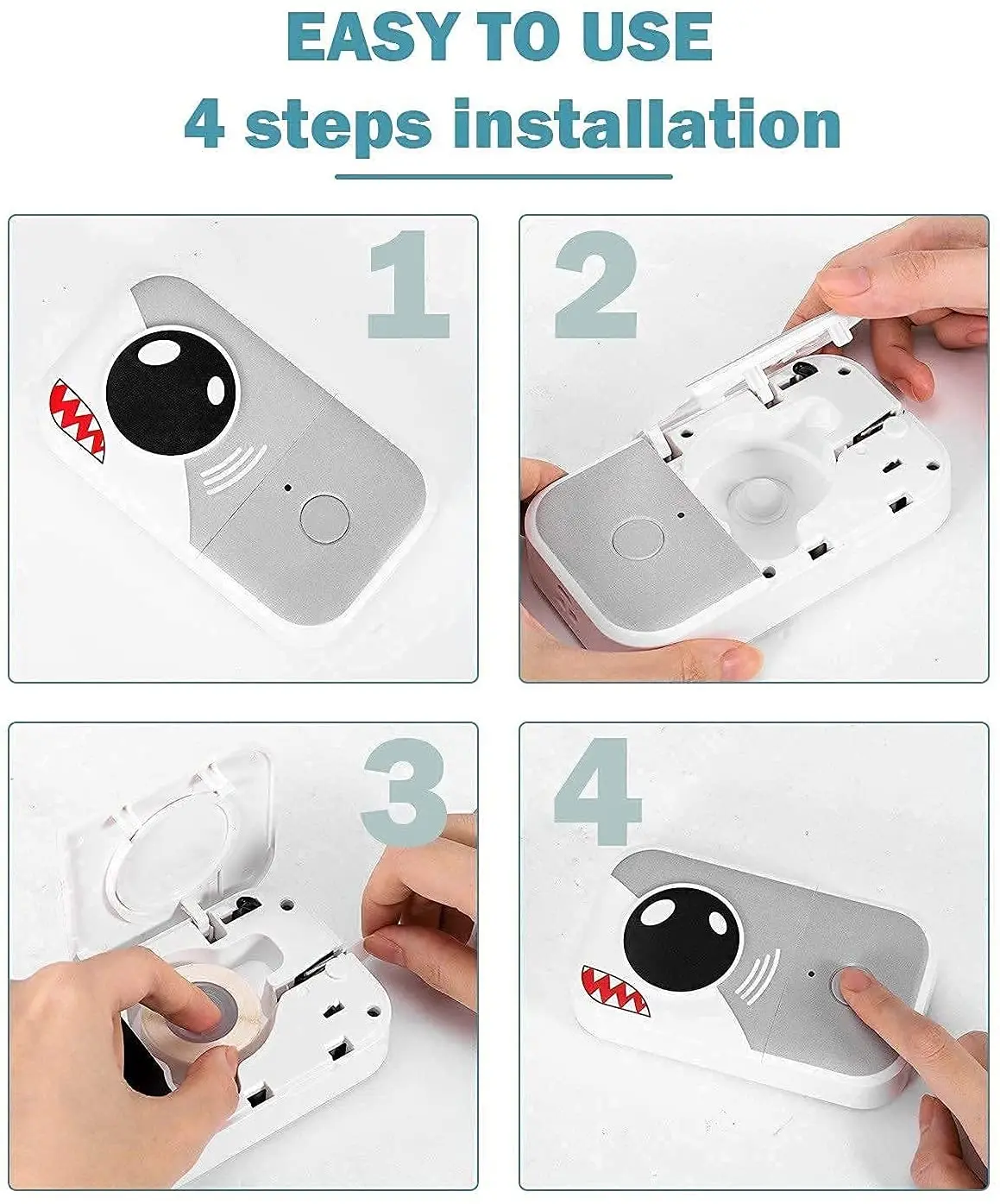 EASY TO USE
4 steps installation

1

2

3

4