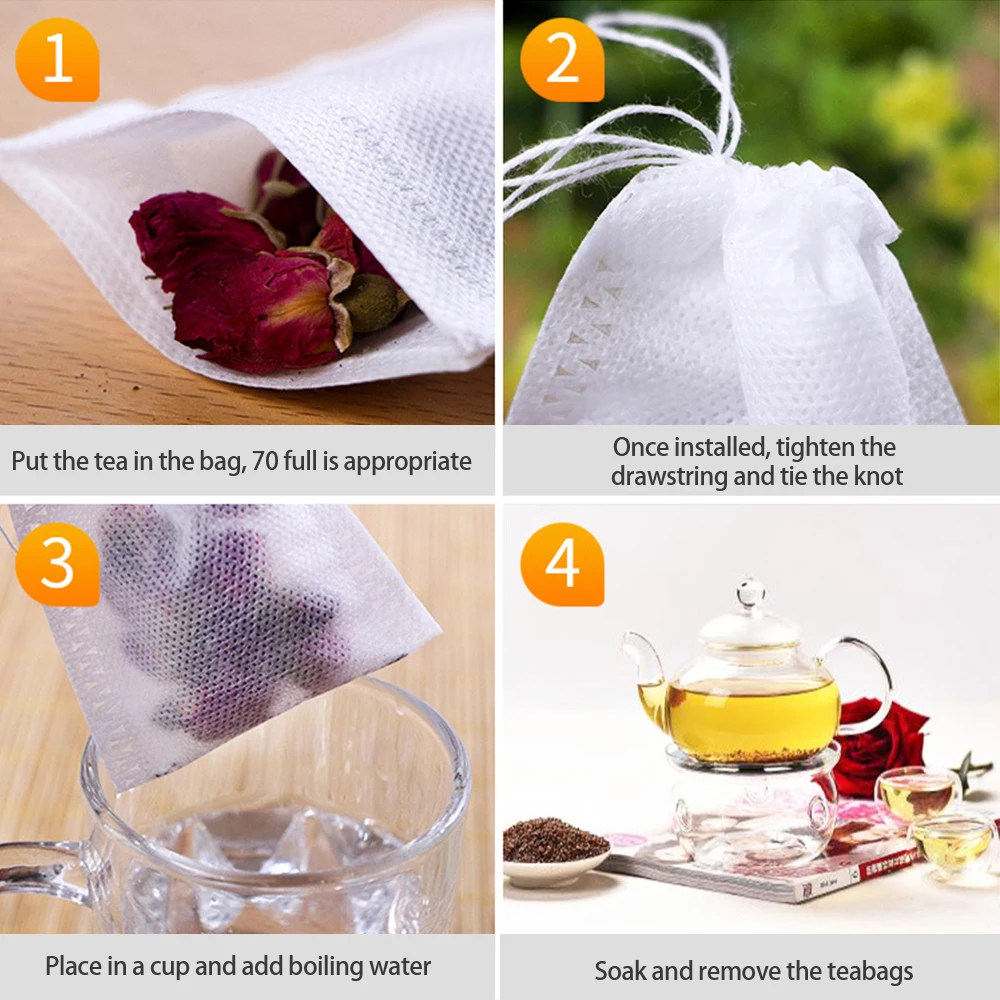 1

Put the tea in the bag, 70 full is appropriate

2

Once installed, tighten the drawstring and tie the knot

3

Place in a cup and add boiling water

4

Soak and remove the teabags