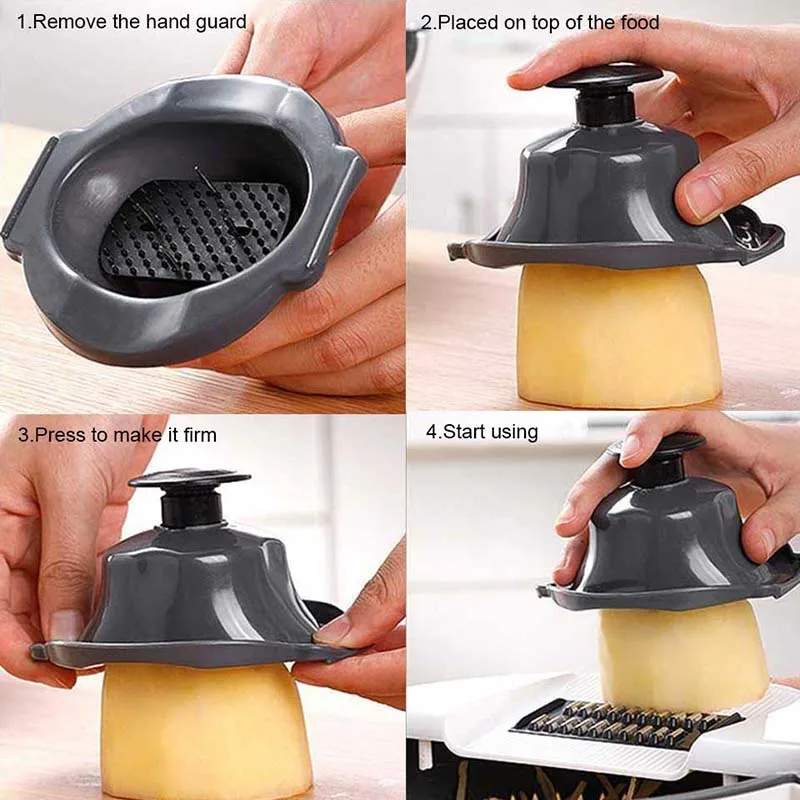 1.Remove the hand guard

2.Placed on top of the food

3.Press to make it firm

4.Start using