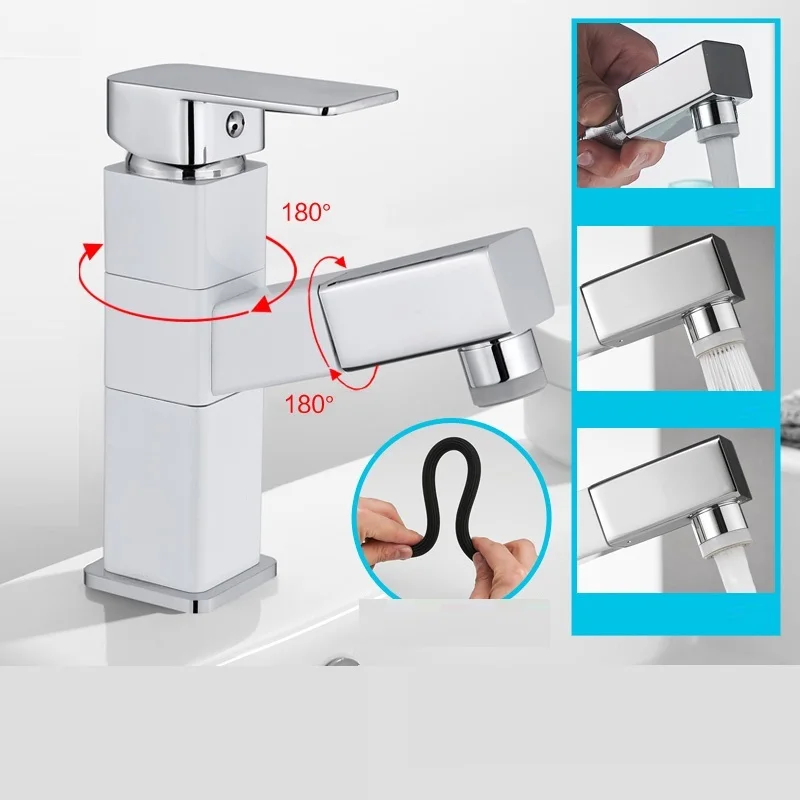 180°

180°