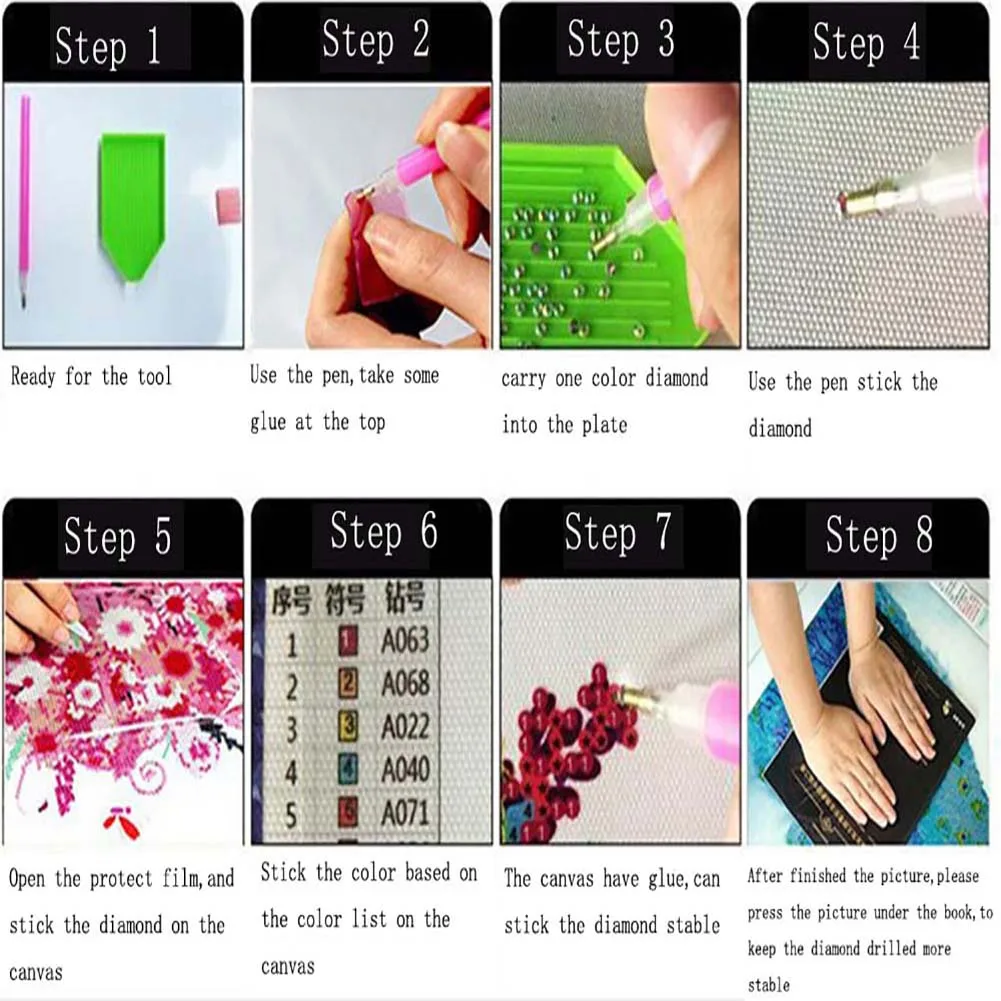 Step 1

Ready for the tool

Step 2

Use the pen, take some glue at the top

Step 3

carry one color diamond into the plate

Step 4

Use the pen stick the diamond

Step 5

Open the protect film, and stick the diamond on the canvas

Step 6

| 序号 | 符号 | 钻号 |
|---|---|---|
| 1 | 1 | A063 |
| 2 | 2 | A068 |
| 3 | 3 | A022 |
| 4 | 4 | A040 |
| 5 | 5 | A071 |

Stick the color based on the color list on the canvas

Step 7

The canvas have glue, can stick the diamond stable

Step 8

After finished the picture, please press the picture under the book, to keep the diamond drilled more stable