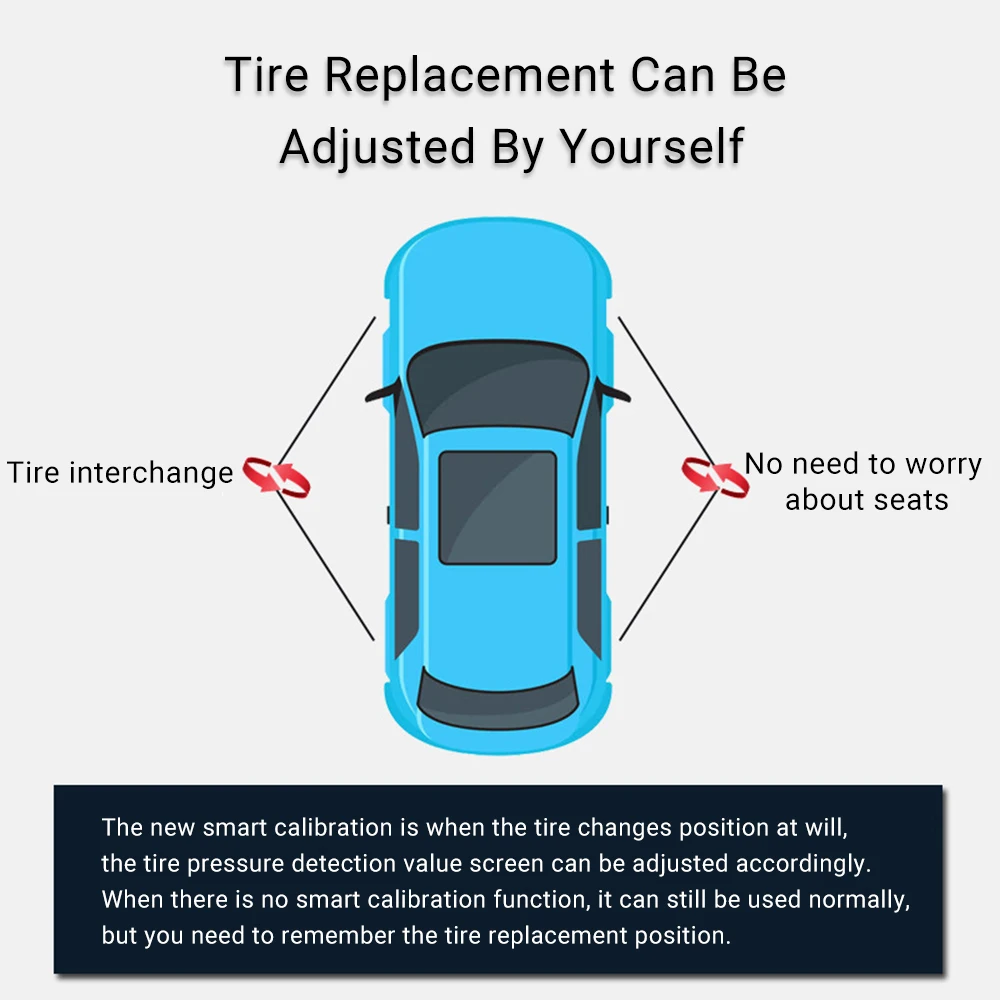 Tire Replacement Can Be Adjusted By Yourself

Tire interchange

No need to worry about seats

The new smart calibration is when the tire changes position at will, the tire pressure detection value screen can be adjusted accordingly. When there is no smart calibration function, it can still be used normally, but you need to remember the tire replacement position.