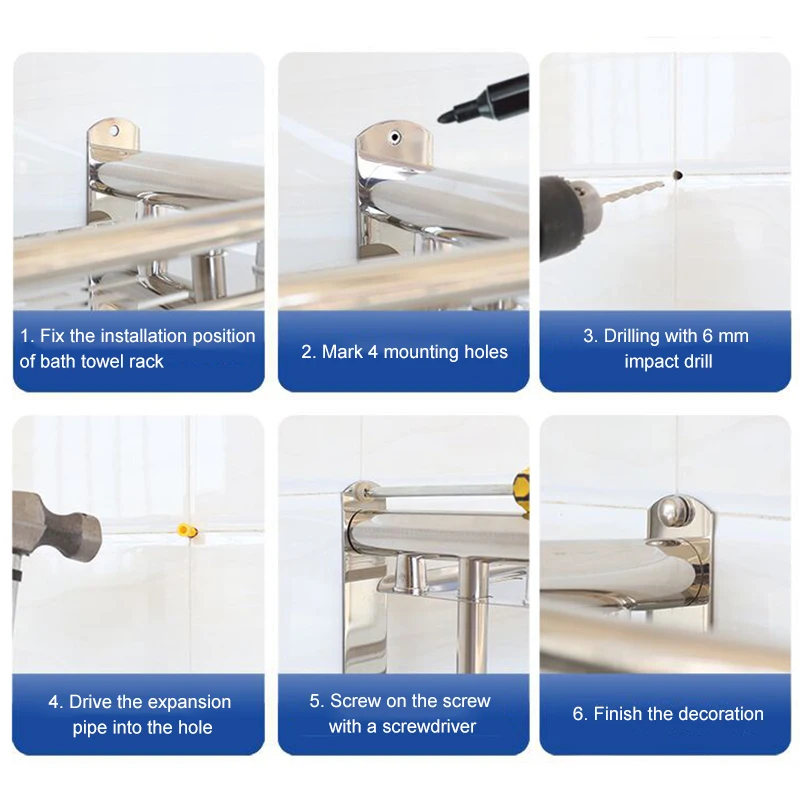 1. Fix the installation position of bath towel rack

2. Mark 4 mounting holes

3. Drilling with 6 mm impact drill

4. Drive the expansion pipe into the hole

5. Screw on the screw with a screwdriver

6. Finish the decoration