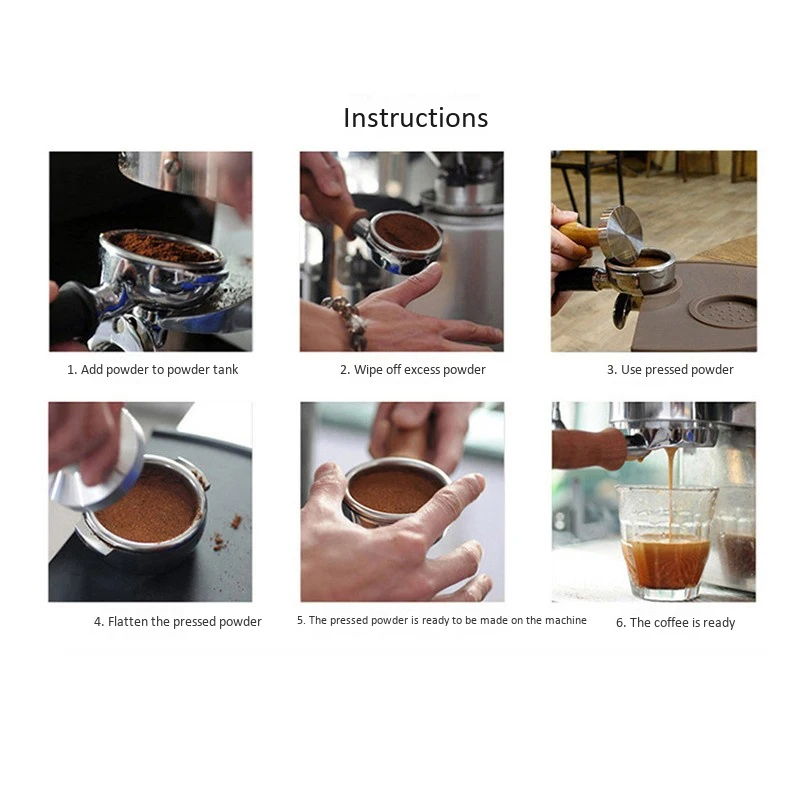 Instructions

1. Add powder to powder tank

2. Wipe off excess powder

3. Use pressed powder

4. Flatten the pressed powder

5. The pressed powder is ready to be made on the machine

6. The coffee is ready