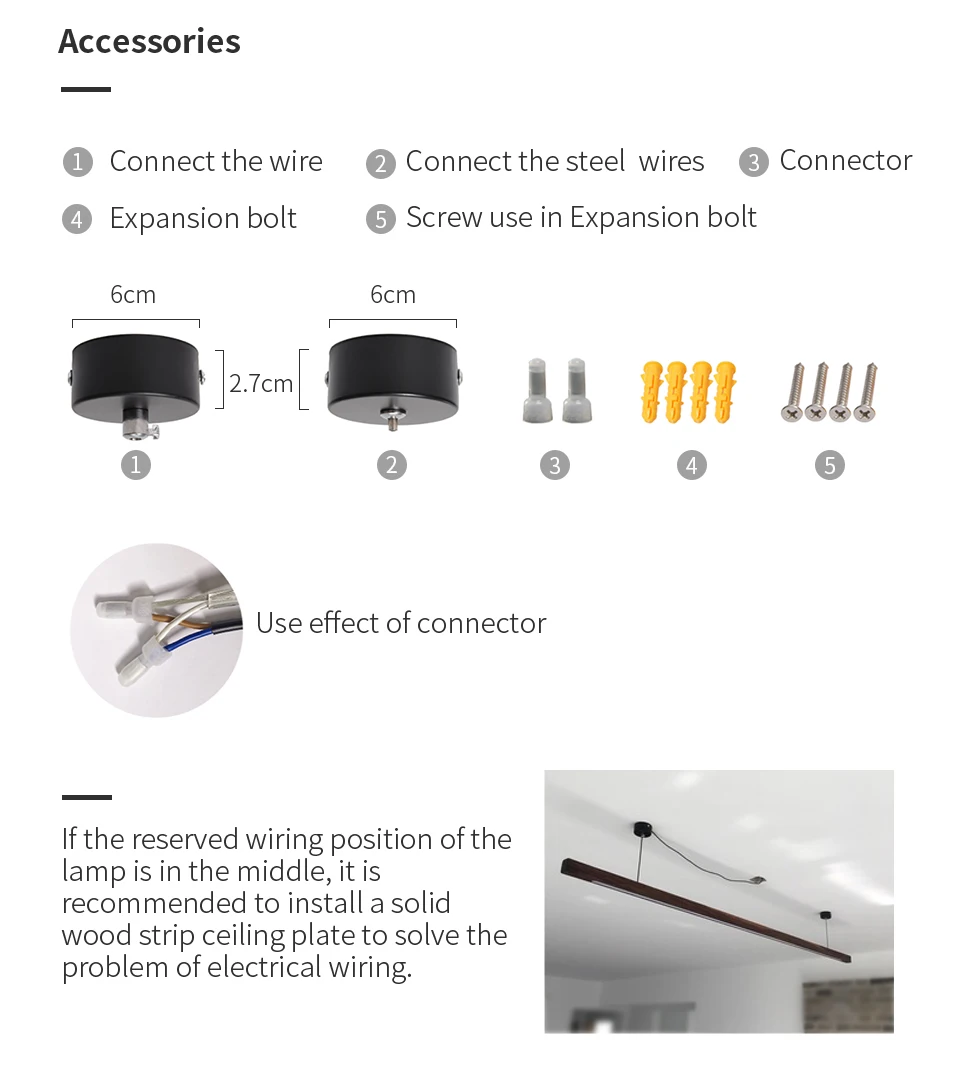 Accessories

1 Connect the wire
2 Connect the steel wires
3 Connector
4 Expansion bolt
5 Screw use in Expansion bolt

6cm
6cm
2.7cm

1
2
3
4
5

Use effect of connector

If the reserved wiring position of the lamp is in the middle, it is recommended to install a solid wood strip ceiling plate to solve the problem of electrical wiring.