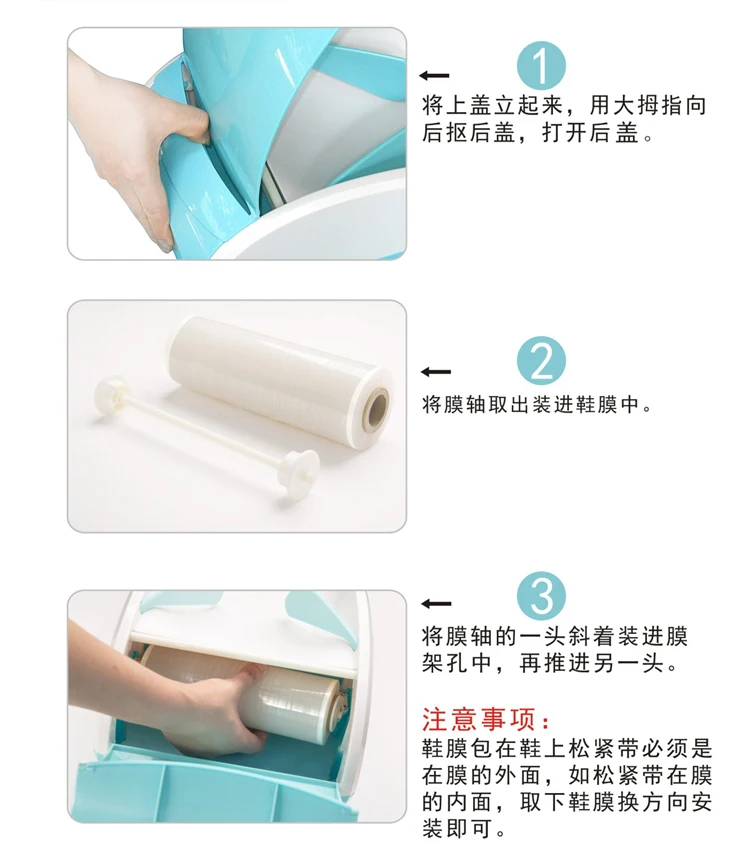 1
将上盖立起来，用大拇指向后抠后盖，打开后盖。

2
将膜轴取出装进鞋膜中。

3
将膜轴的一头斜着装进膜架孔中，再推进另一头。

注意事项：
鞋膜包在鞋上松紧带必须是在膜的外面，如松紧带在膜的内面，取下鞋膜换方向安装即可。