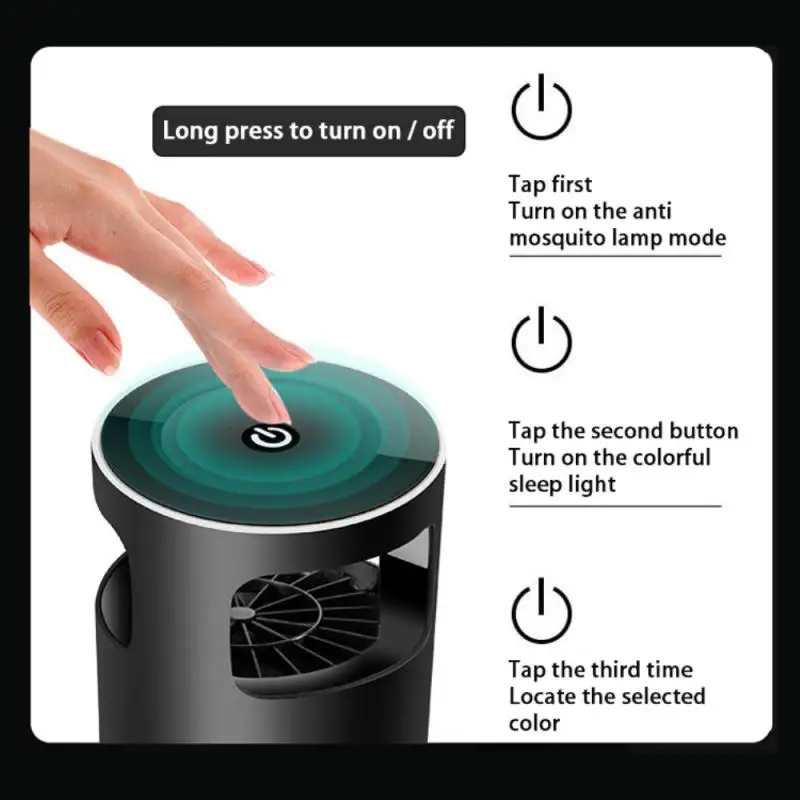 Long press to turn on / off

Tap first
Turn on the anti mosquito lamp mode

Tap the second button
Turn on the colorful sleep light

Tap the third time
Locate the selected color