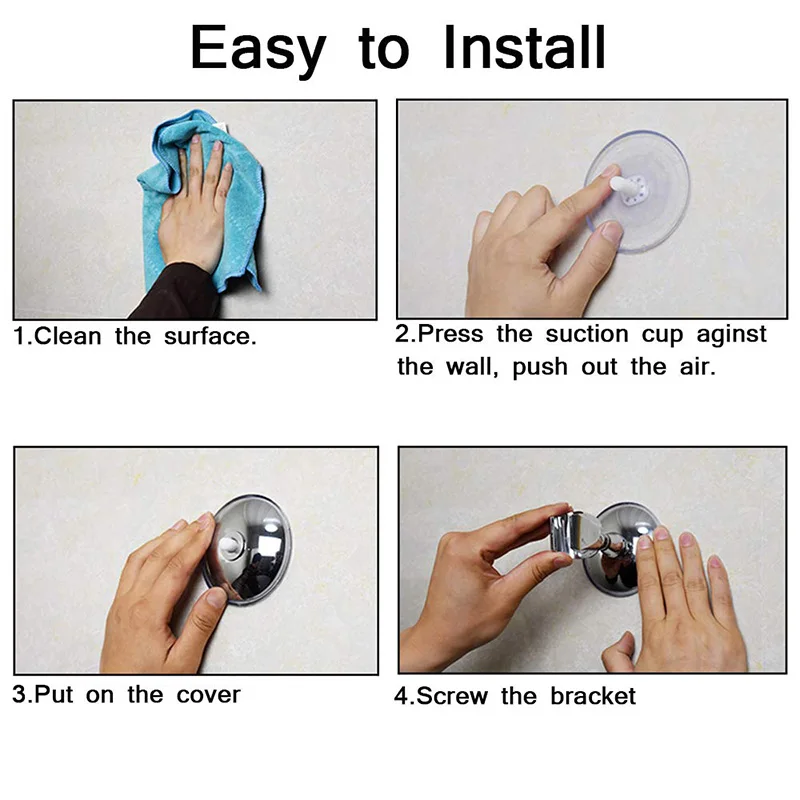 Easy to Install

1.Clean the surface.

2.Press the suction cup aginst the wall, push out the air.

3.Put on the cover

4.Screw the bracket