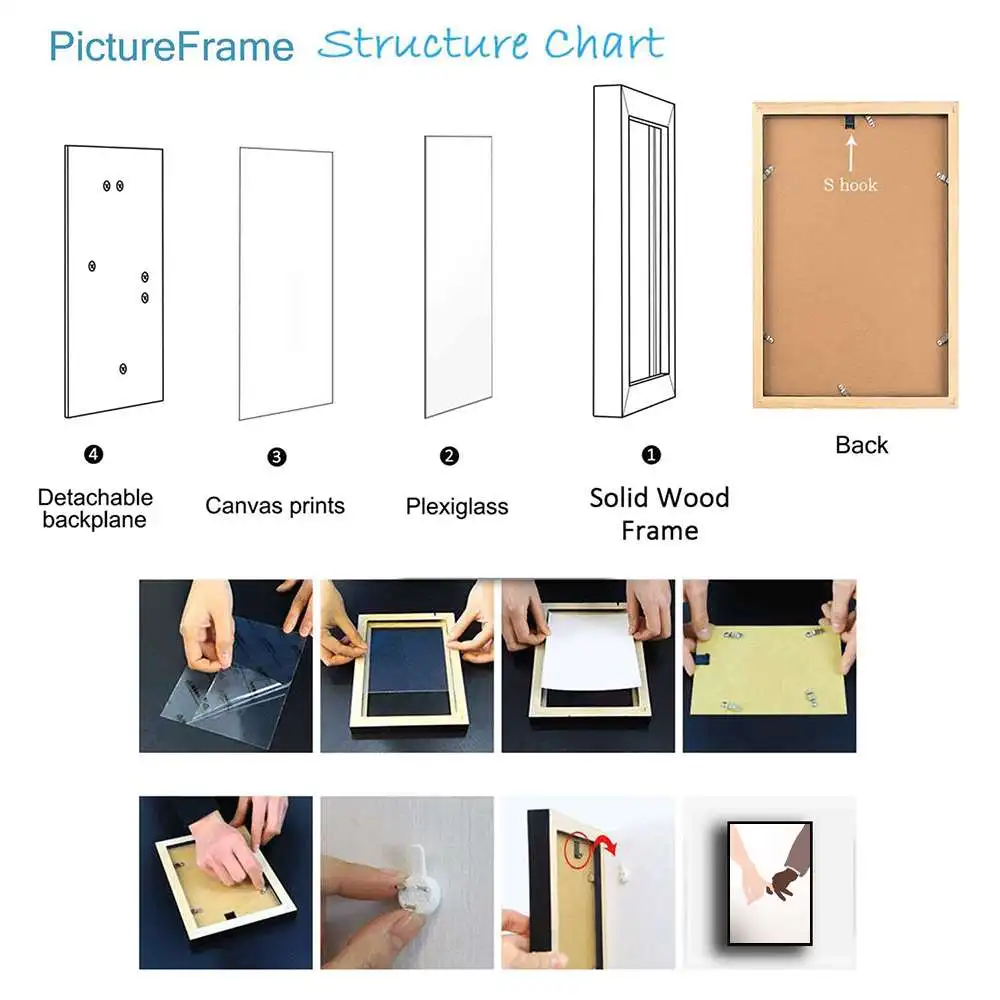 PictureFrame Structure Chart

S hook

❹ Detachable backplane

❸ Canvas prints

❷ Plexiglass

❶ Solid Wood Frame

Back