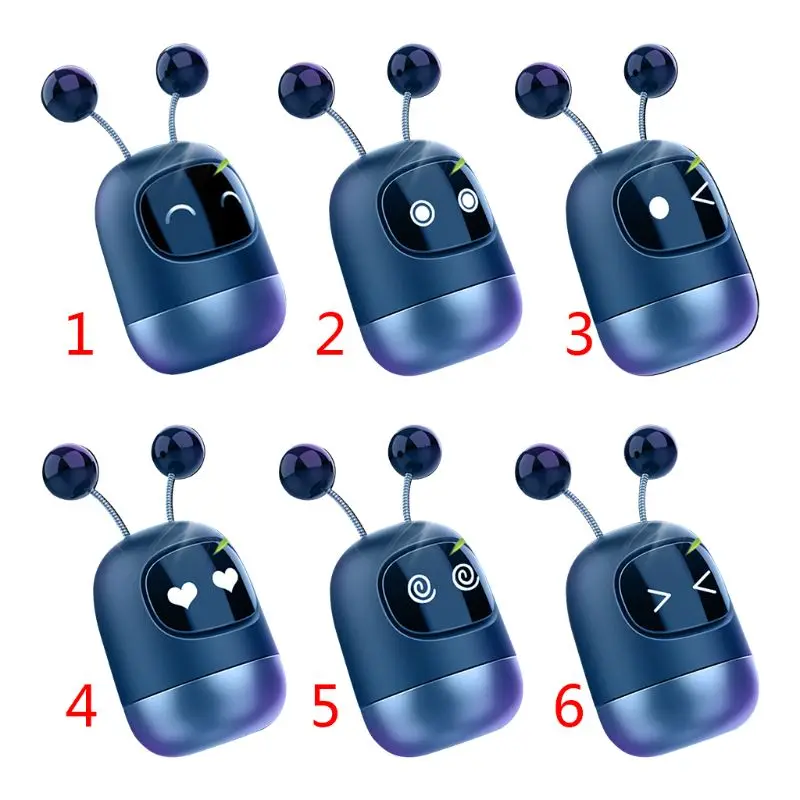 1
2
3
4
5
6