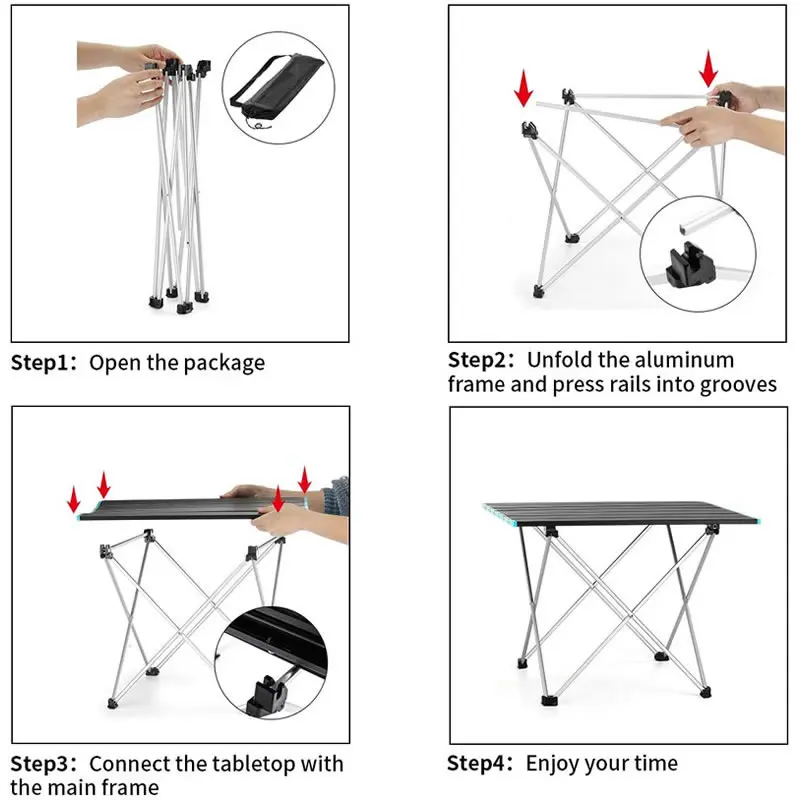 Step1: Open the package

Step2: Unfold the aluminum frame and press rails into grooves

Step3: Connect the tabletop with the main frame

Step4: Enjoy your time