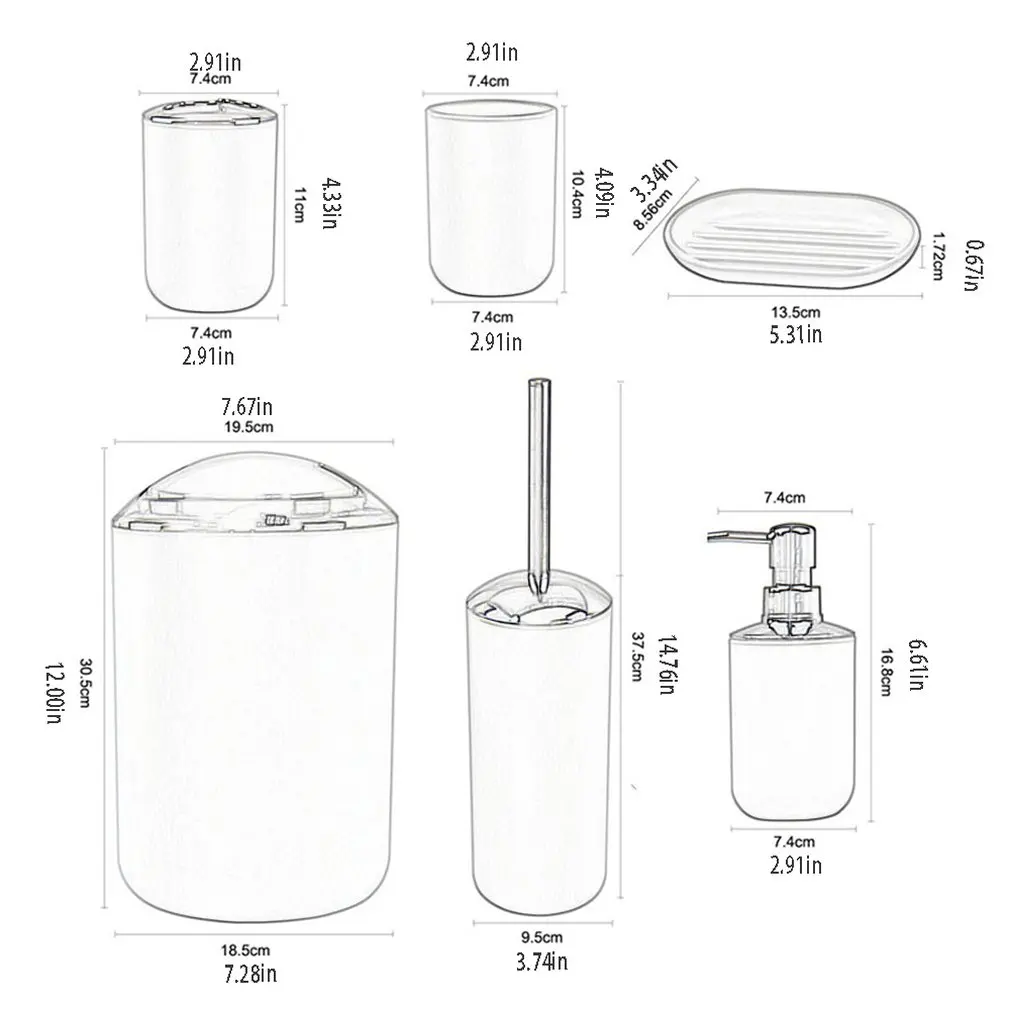 2.91in
7.4cm
11cm
4.33in
7.4cm
2.91in

2.91in
7.4cm
10.4cm
4.09in
7.4cm
2.91in

3.34in
8.56cm
1.72cm
0.67in
13.5cm
5.31in

7.67in
19.5cm
30.5cm
12.00in
18.5cm
7.28in

37.5cm
14.76in
9.5cm
3.74in

7.4cm
16.8cm
6.61in
7.4cm
2.91in