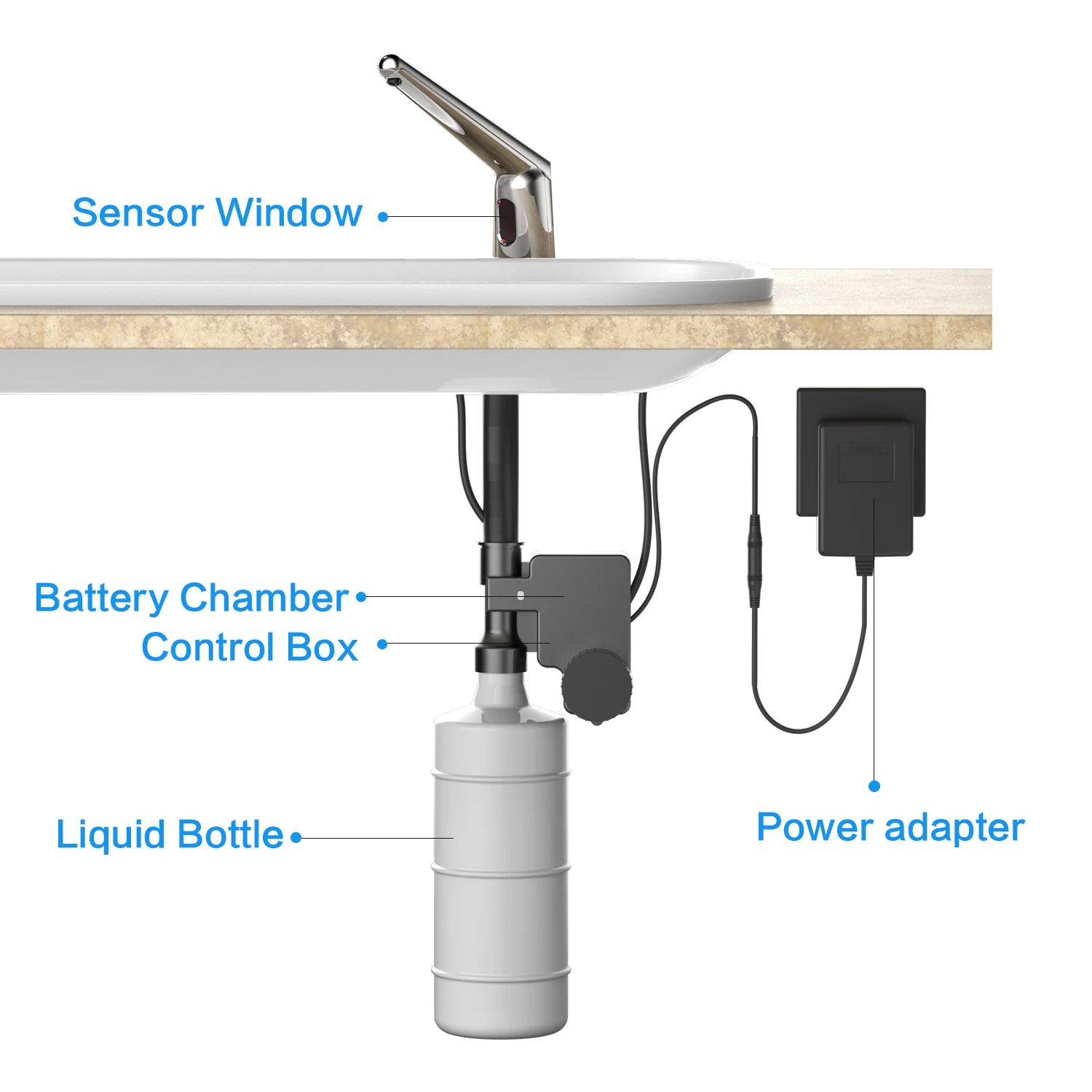 Sensor Window

Battery Chamber

Control Box

Liquid Bottle

Power adapter