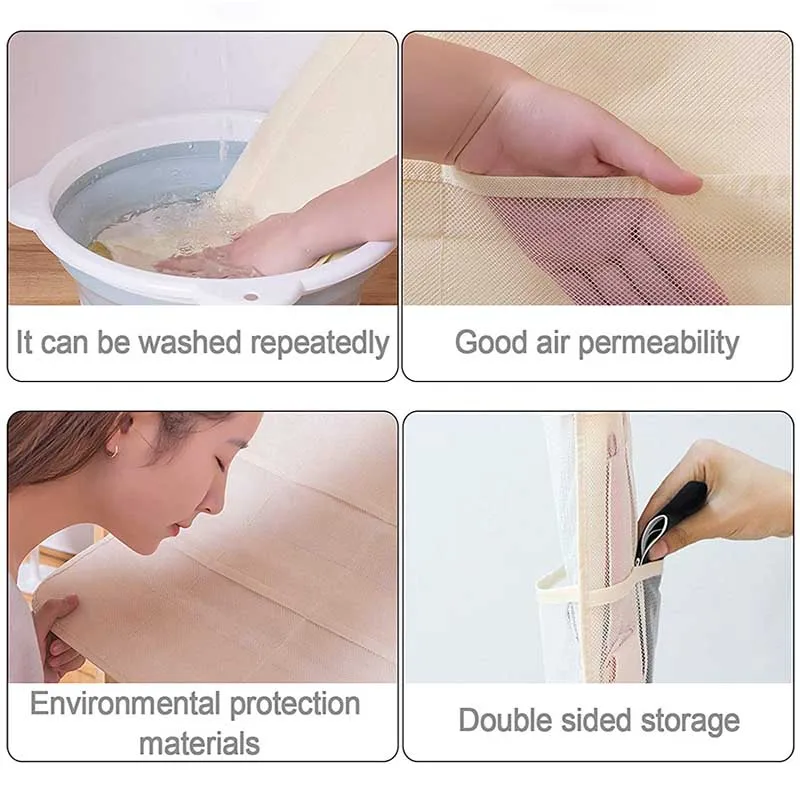 It can be washed repeatedly

Good air permeability

Environmental protection materials

Double sided storage