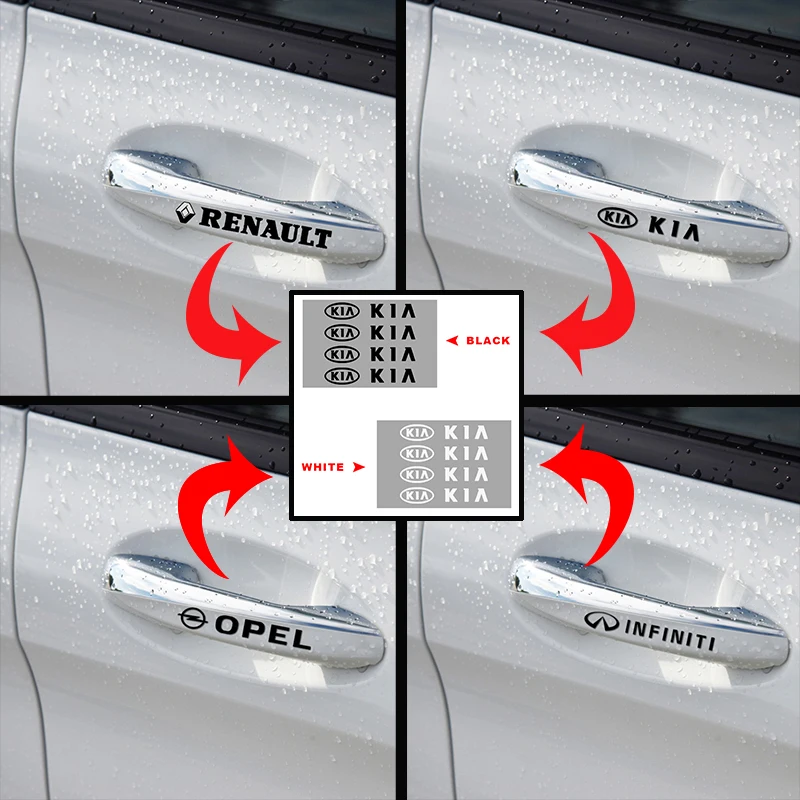 RENAULT

KIA KIA

KIA KIA
KIA KIA
KIA KIA
KIA KIA

BLACK

WHITE

KIA KIA
KIA KIA
KIA KIA
KIA KIA

OPEL

INFINITI