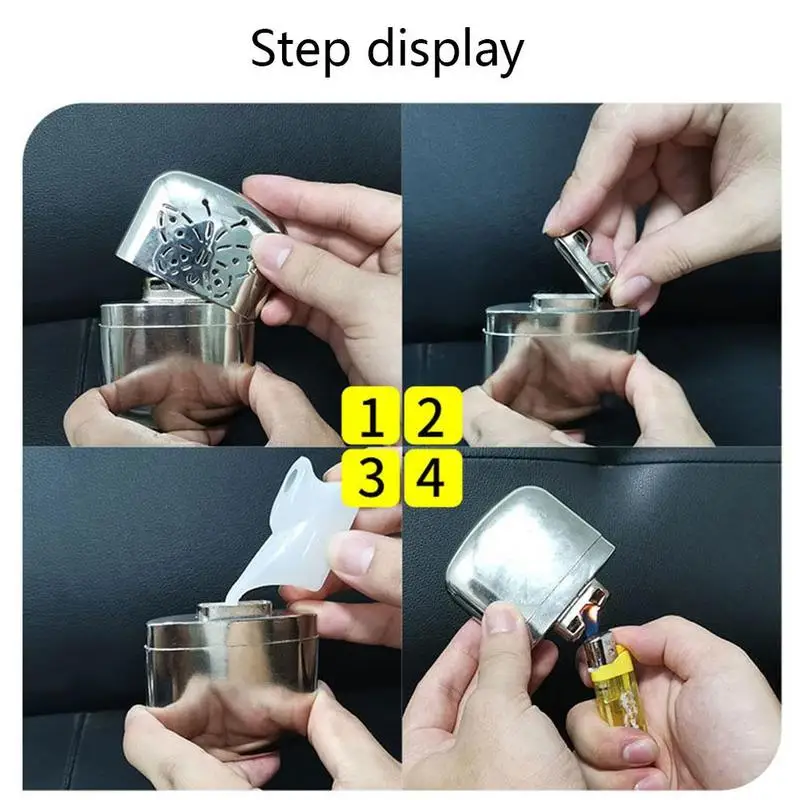 Step display

1 2
3 4