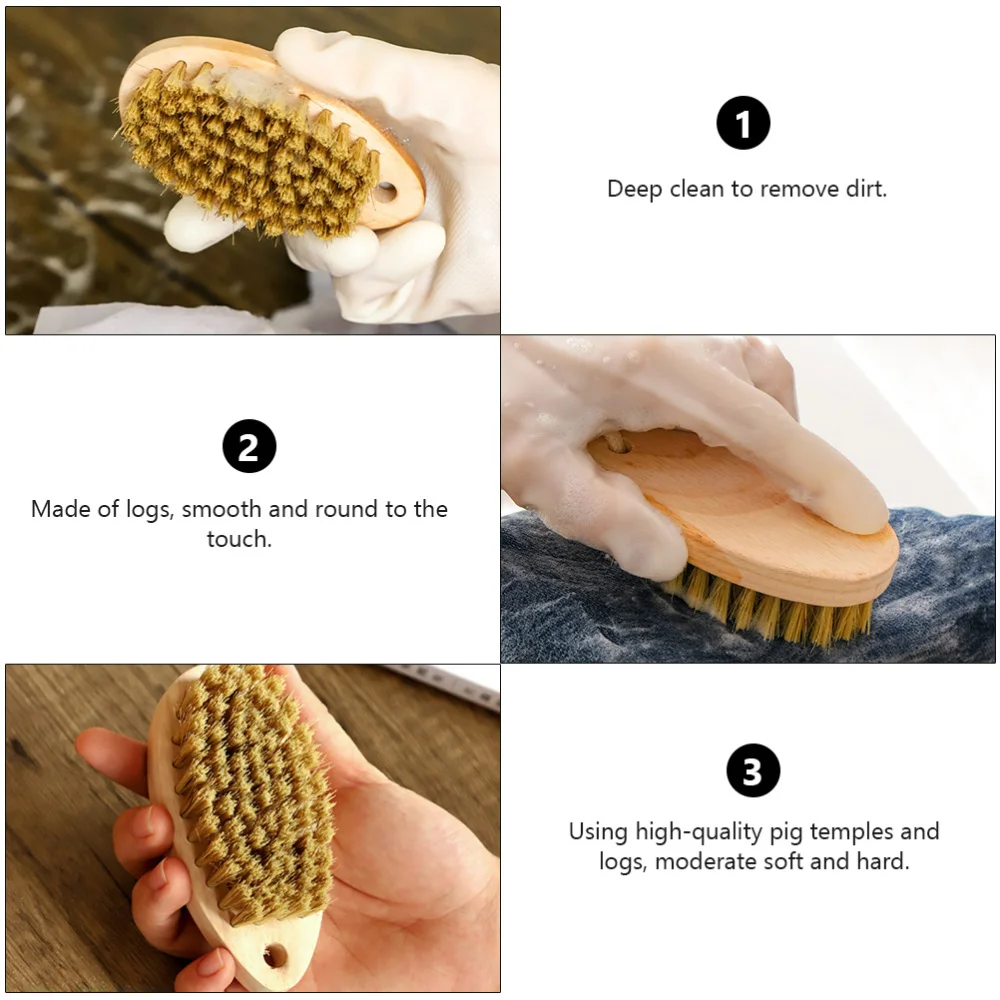 1

Deep clean to remove dirt.

2

Made of logs, smooth and round to the touch.

3

Using high-quality pig temples and logs, moderate soft and hard.