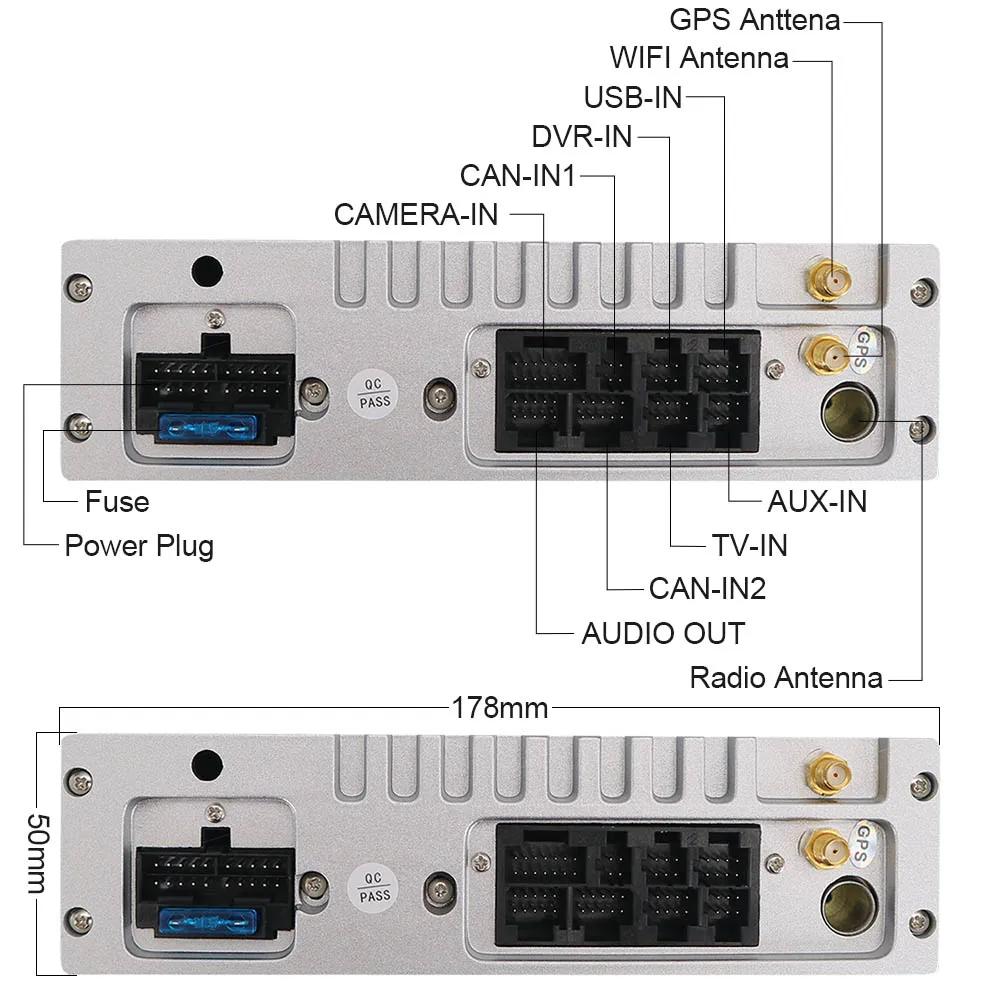 GPS Anttena
WIFI Antenna
USB-IN
DVR-IN
CAN-IN1
CAMERA-IN

QC PASS

GPS

Fuse
Power Plug

AUX-IN
TV-IN
CAN-IN2
AUDIO OUT
Radio Antenna

178mm

50mm

QC PASS

GPS