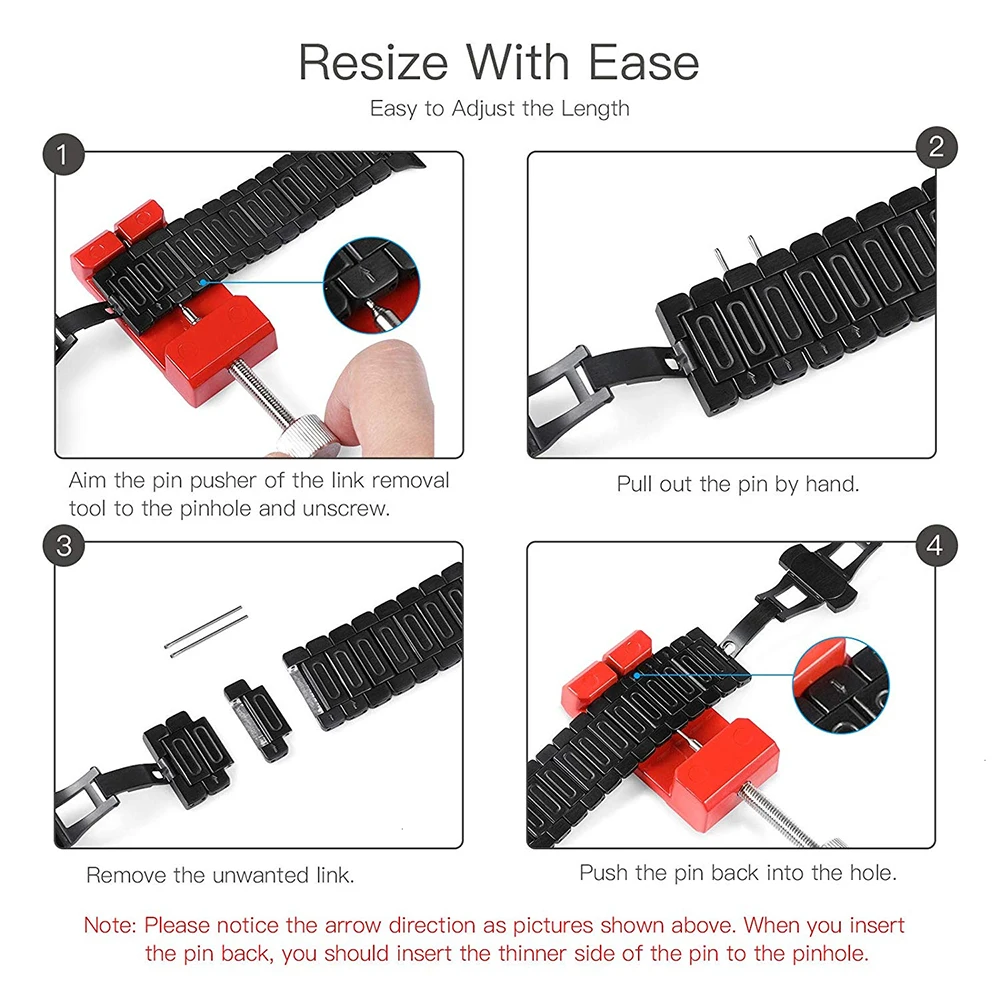 Resize With Ease

Easy to Adjust the Length

1

Aim the pin pusher of the link removal tool to the pinhole and unscrew.

2

Pull out the pin by hand.

3

Remove the unwanted link.

4

Push the pin back into the hole.

Note: Please notice the arrow direction as pictures shown above. When you insert the pin back, you should insert the thinner side of the pin to the pinhole.