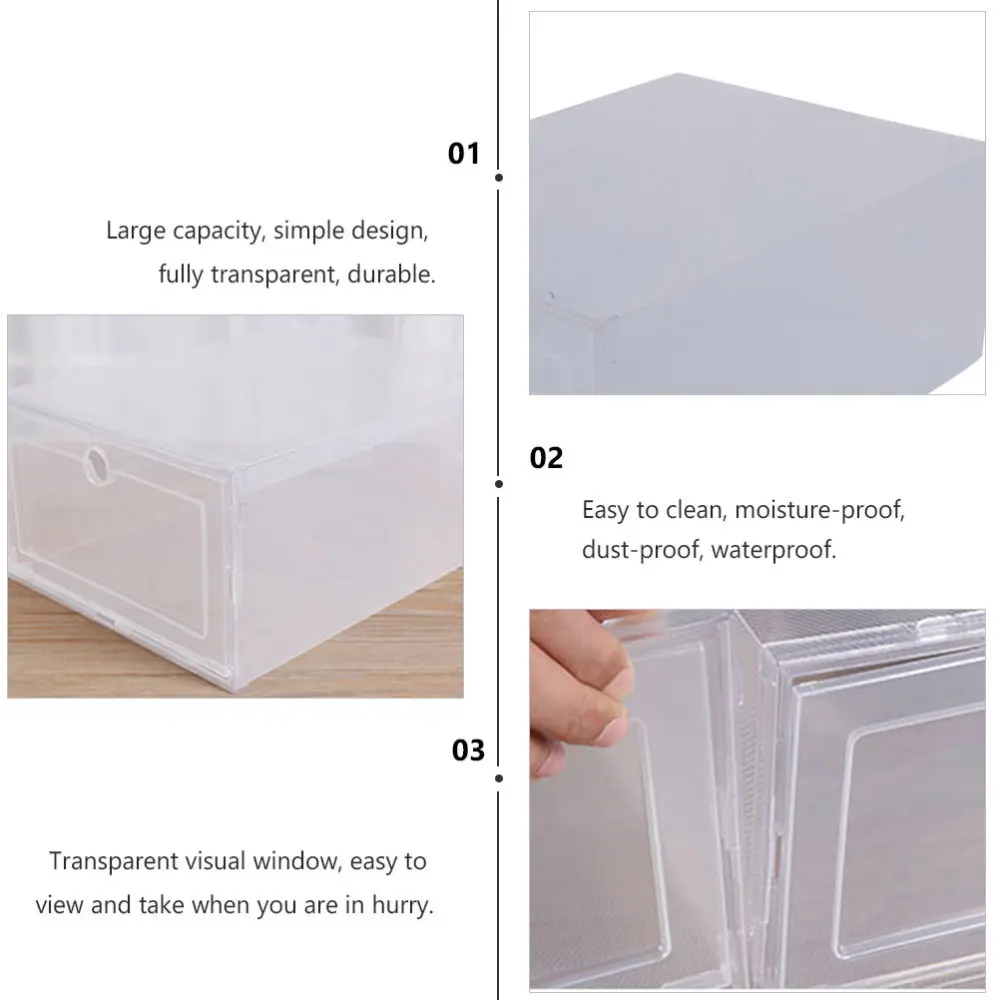 01

Large capacity, simple design, fully transparent, durable.

02

Easy to clean, moisture-proof, dust-proof, waterproof.

03

Transparent visual window, easy to view and take when you are in hurry.