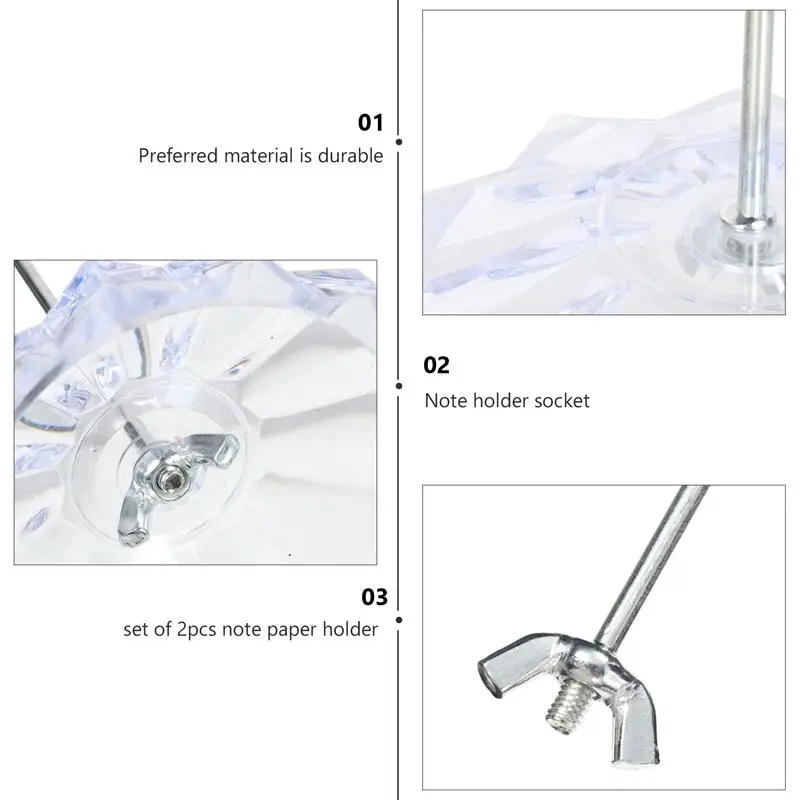 01
Preferred material is durable

02
Note holder socket

03
set of 2pcs note paper holder