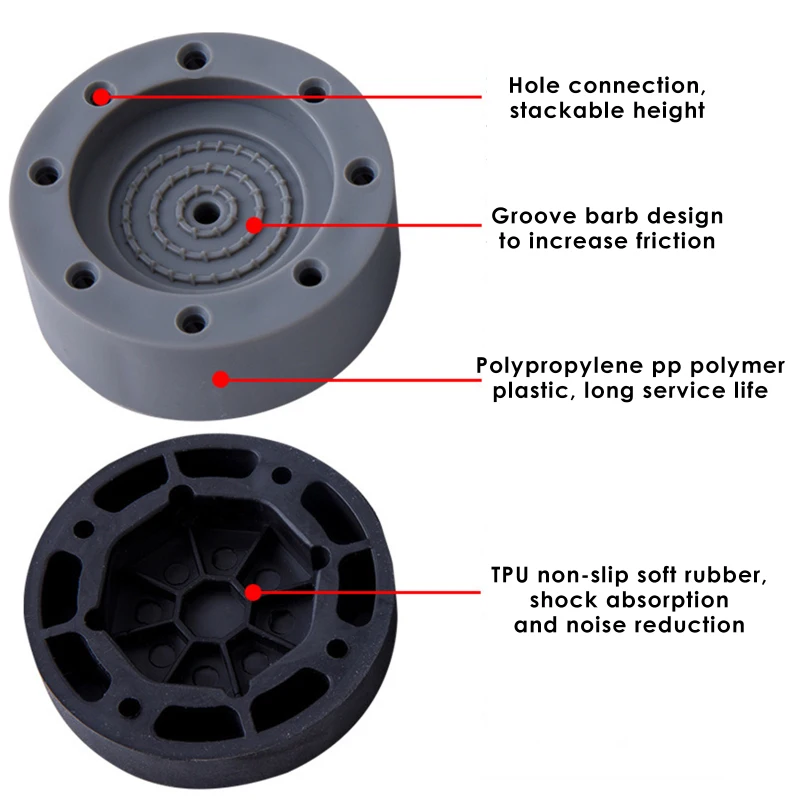 Hole connection, stackable height

Groove barb design to increase friction

Polypropylene pp polymer plastic, long service life

TPU non-slip soft rubber, shock absorption and noise reduction