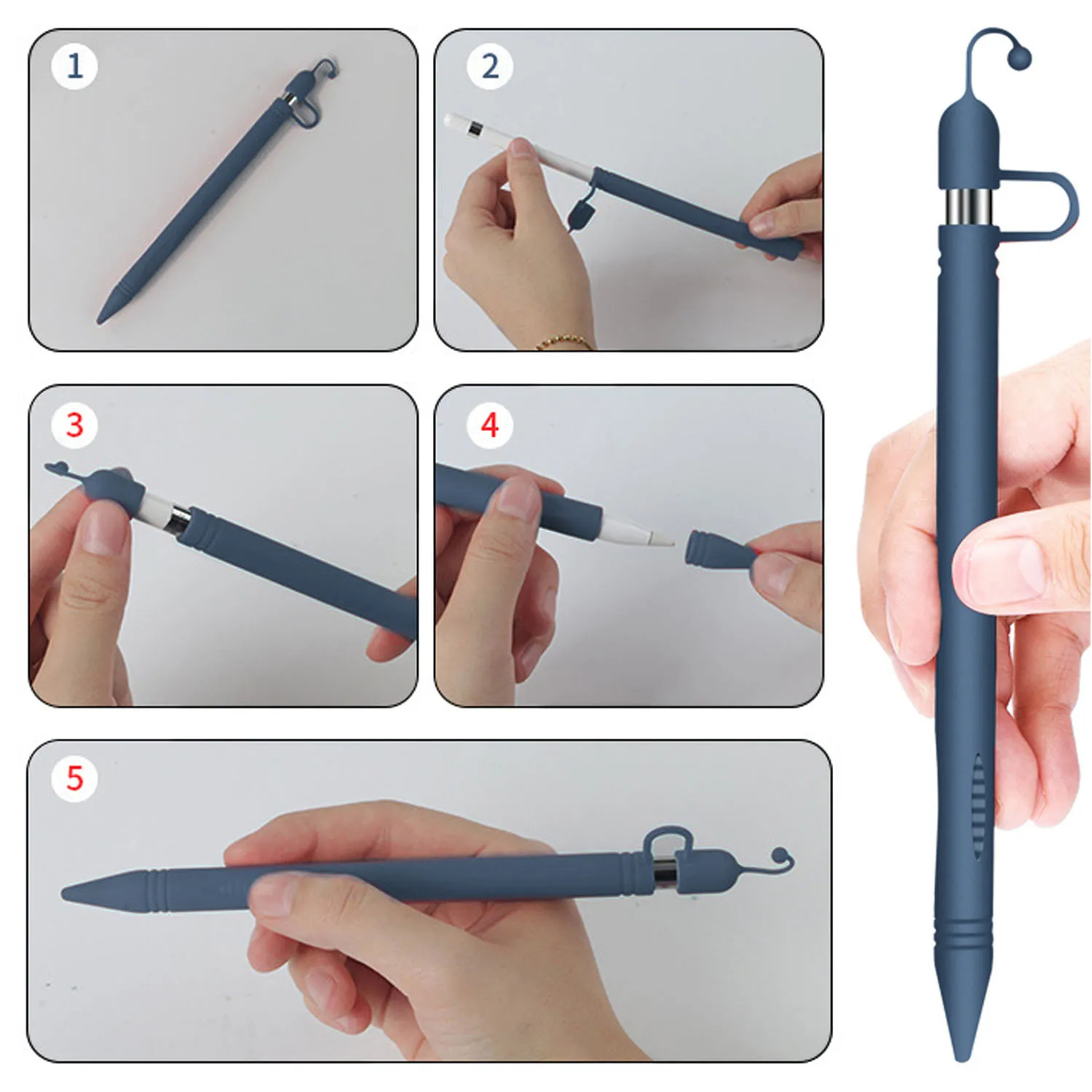 1

2

3

4

5