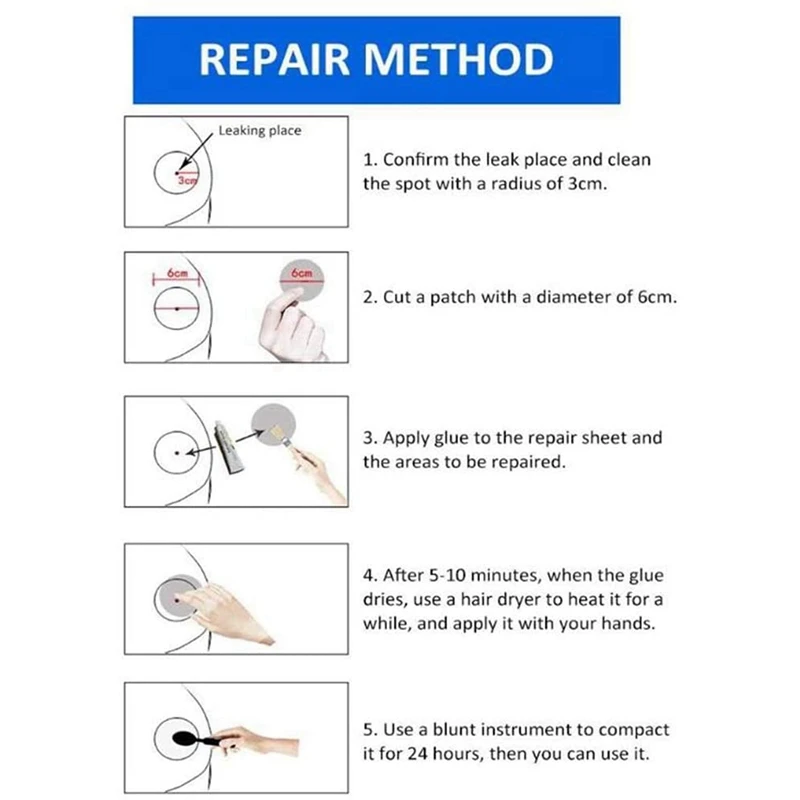 REPAIR METHOD

Leaking place

3cm

1. Confirm the leak place and clean the spot with a radius of 3cm.

6cm

6cm

2. Cut a patch with a diameter of 6cm.

3. Apply glue to the repair sheet and the areas to be repaired.

4. After 5-10 minutes, when the glue dries, use a hair dryer to heat it for a while, and apply it with your hands.

5. Use a blunt instrument to compact it for 24 hours, then you can use it.