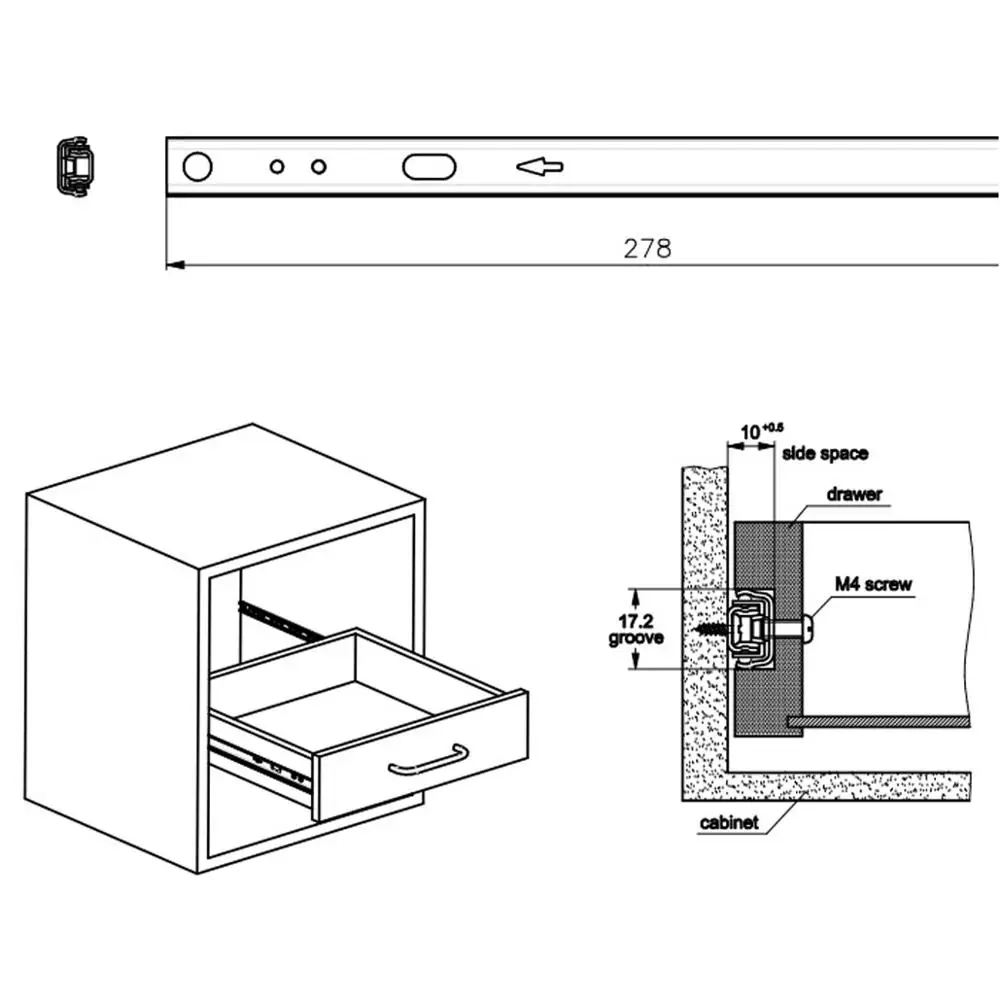 278

$10^{+0.5}$
side space
drawer
M4 screw
17.2
groove
cabinet