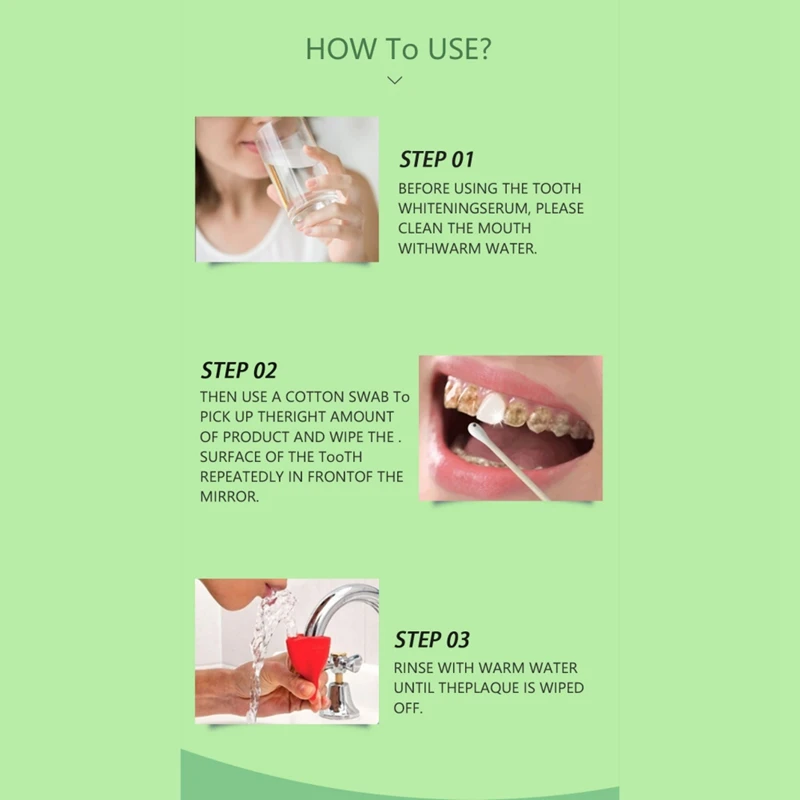 HOW To USE?

STEP 01

BEFORE USING THE TOOTH WHITENINGSERUM, PLEASE CLEAN THE MOUTH WITHWARM WATER.

STEP 02

THEN USE A COTTON SWAB To PICK UP THERIGHT AMOUNT OF PRODUCT AND WIPE THE . SURFACE OF THE TooTH REPEATEDLY IN FRONTOF THE MIRROR.

STEP 03

RINSE WITH WARM WATER UNTIL THEPLAQUE IS WIPED OFF.