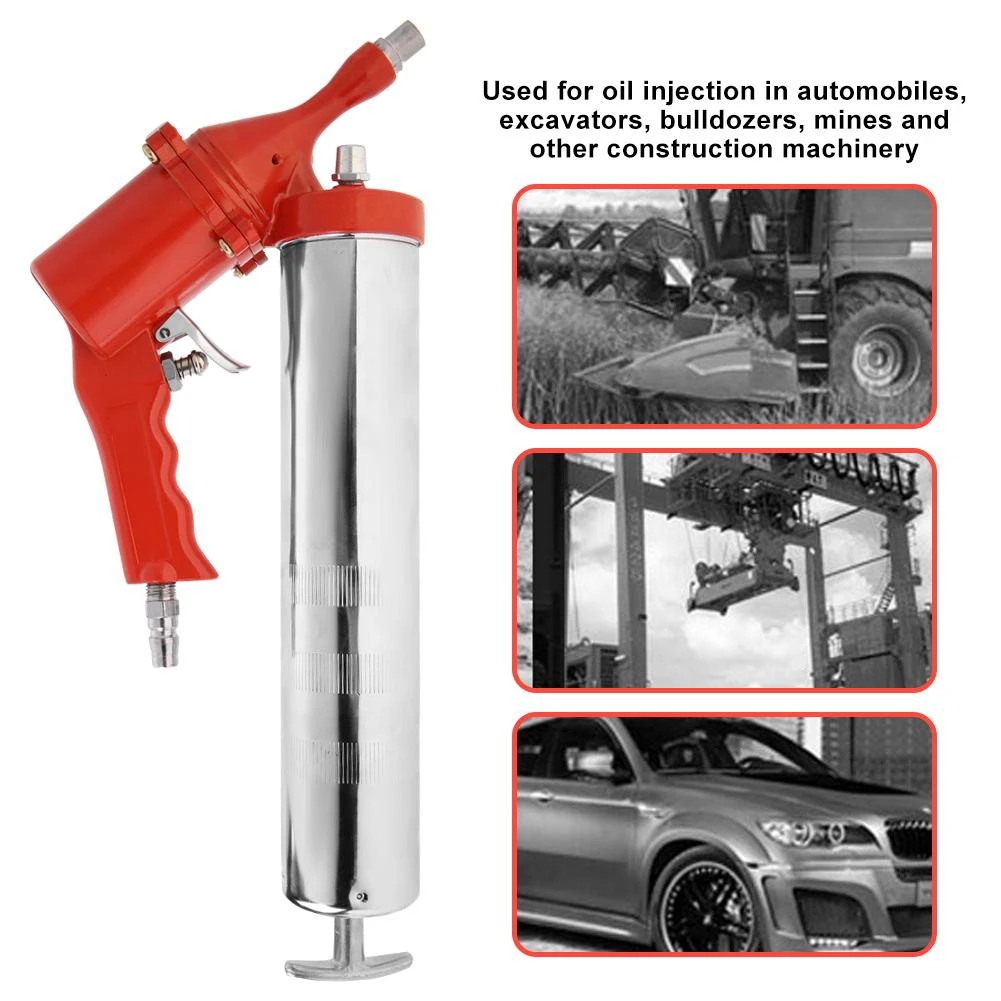 Used for oil injection in automobiles, excavators, bulldozers, mines and other construction machinery