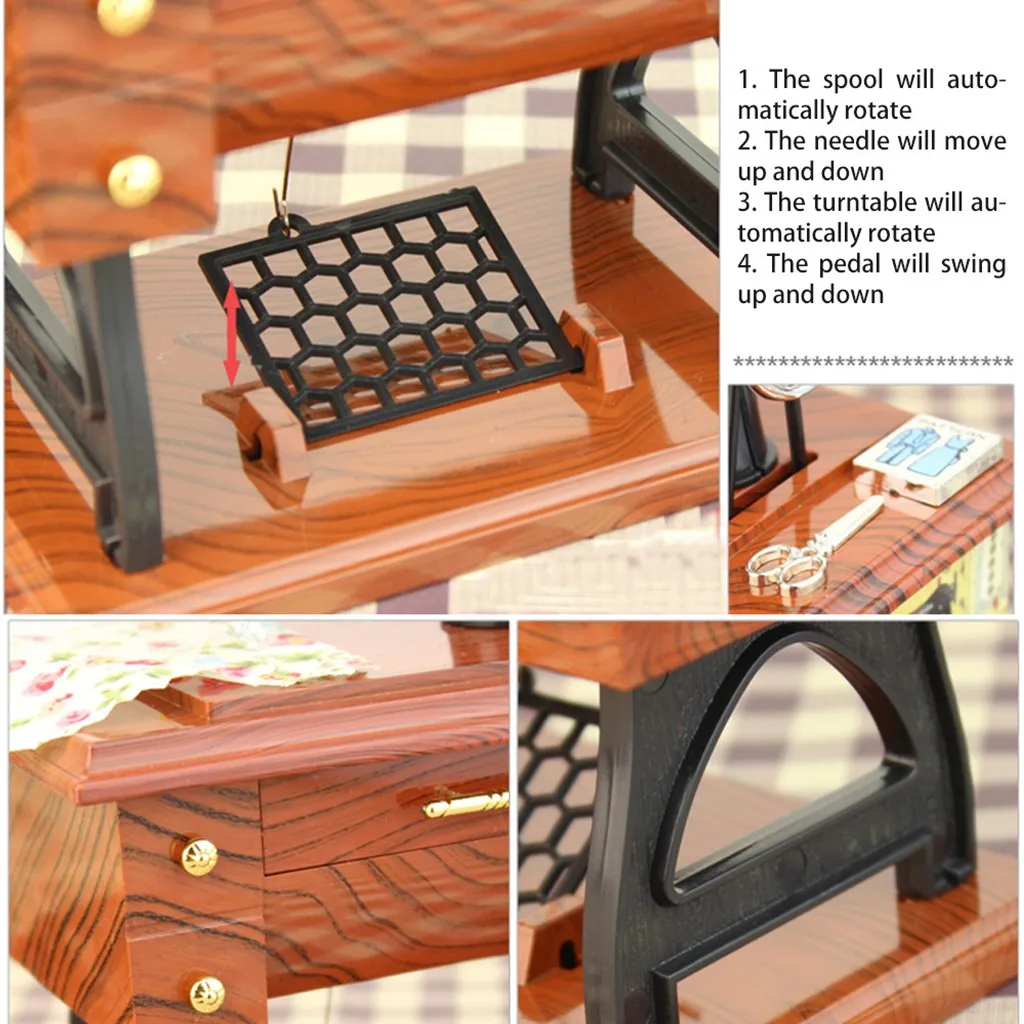 1. The spool will automatically rotate
2. The needle will move up and down
3. The turntable will automatically rotate
4. The pedal will swing up and down

**************************