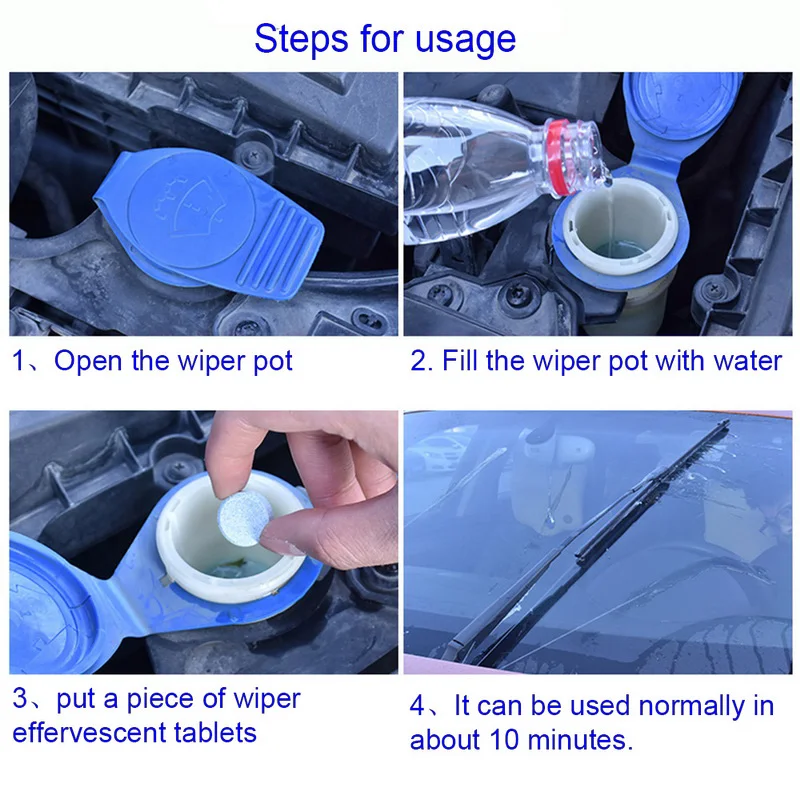 Steps for usage

1、Open the wiper pot

2. Fill the wiper pot with water

3、put a piece of wiper effervescent tablets

4、It can be used normally in about 10 minutes.