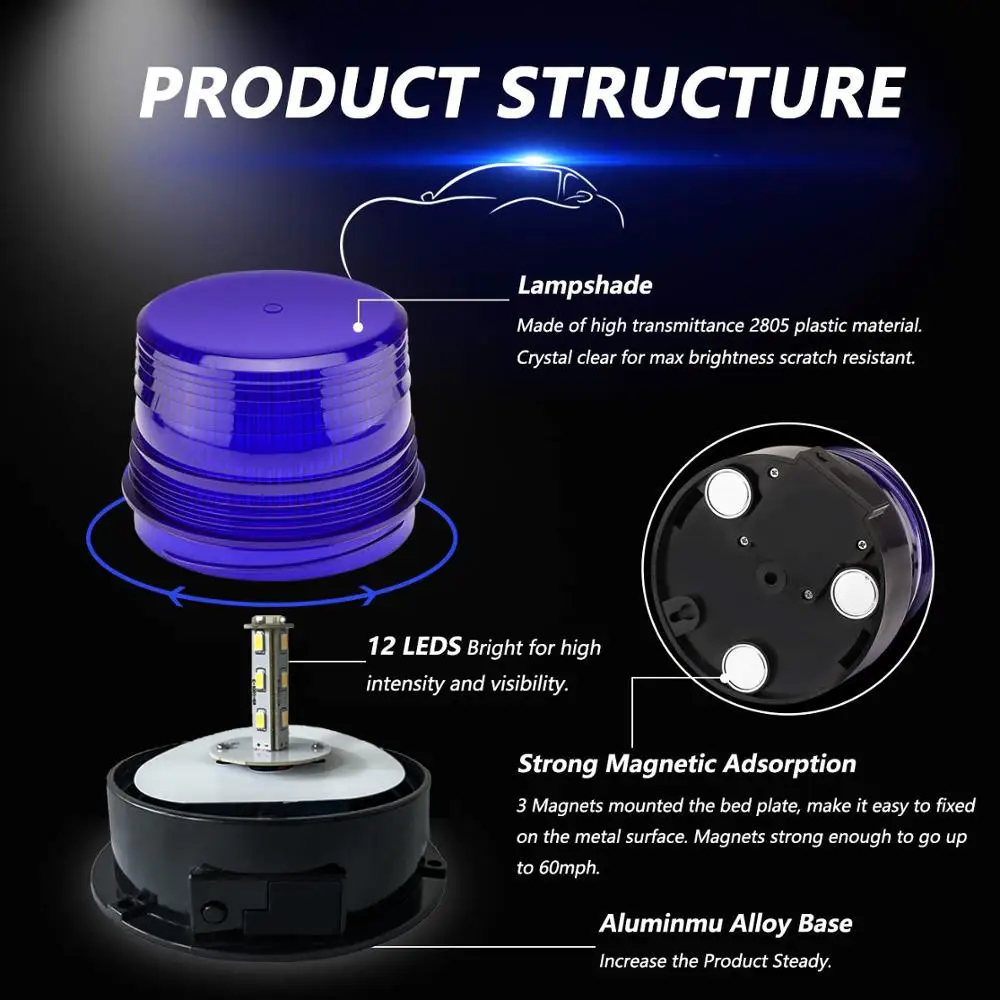 PRODUCT STRUCTURE

Lampshade

Made of high transmittance 2805 plastic material. Crystal clear for max brightness scratch resistant.

12 LEDS Bright for high intensity and visibility.

Strong Magnetic Adsorption

3 Magnets mounted the bed plate, make it easy to fixed on the metal surface. Magnets strong enough to go up to 60mph.

Aluminmu Alloy Base

Increase the Product Steady.