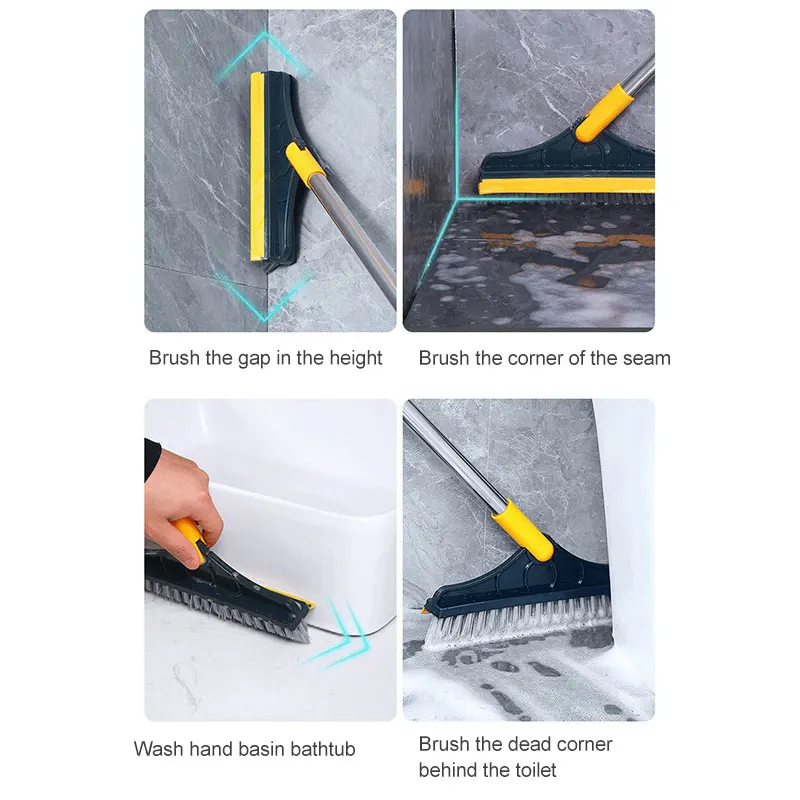 Brush the gap in the height

Brush the corner of the seam

Wash hand basin bathtub

Brush the dead corner behind the toilet