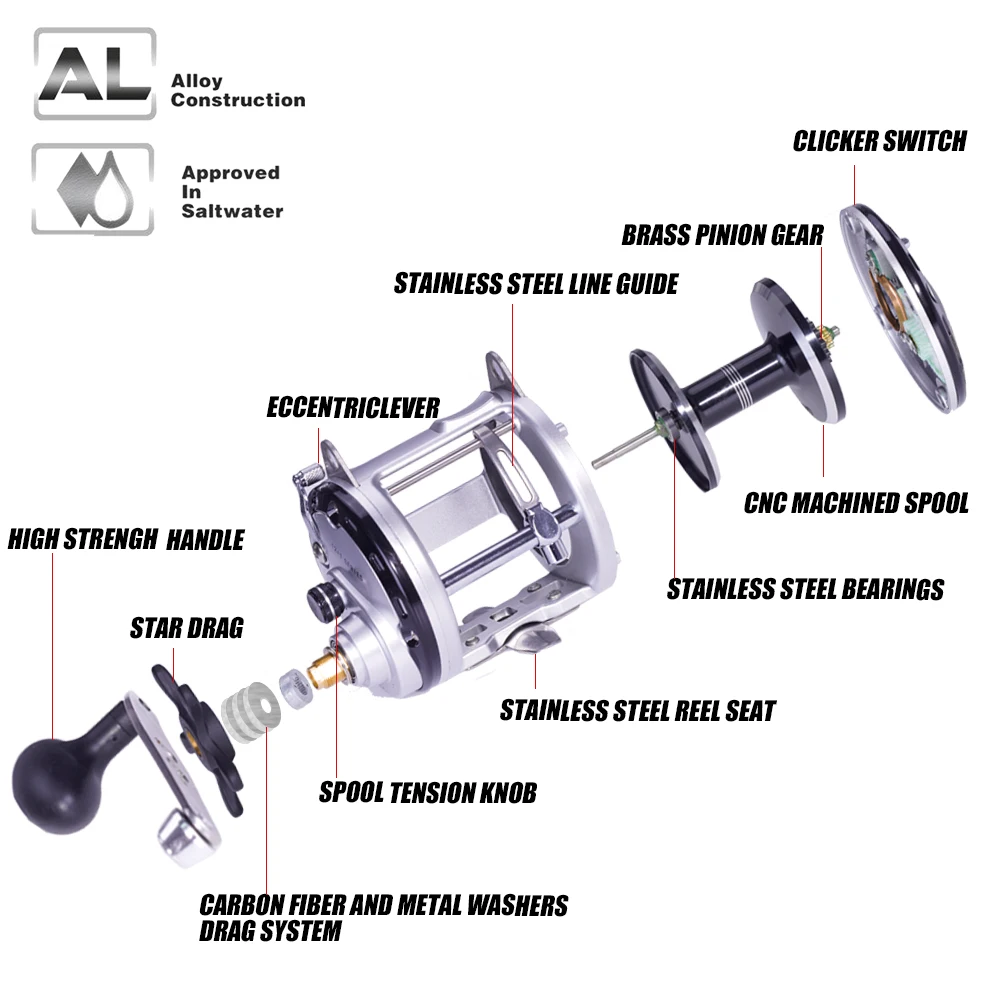 AL
Alloy Construction

Approved In Saltwater

CLICKER SWITCH

BRASS PINION GEAR

STAINLESS STEEL LINE GUIDE

ECCENTRICLEVER

CNC MACHINED SPOOL

HIGH STRENGH HANDLE

STAINLESS STEEL BEARINGS

STAR DRAG

STAINLESS STEEL REEL SEAT

SPOOL TENSION KNOB

CARBON FIBER AND METAL WASHERS DRAG SYSTEM