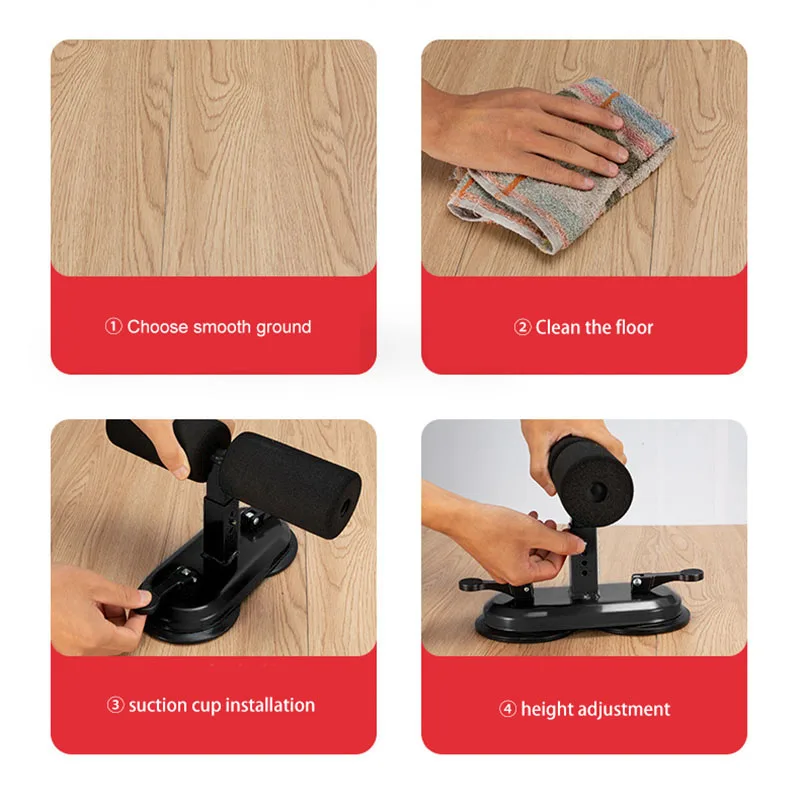 ① Choose smooth ground

② Clean the floor

③ suction cup installation

④ height adjustment