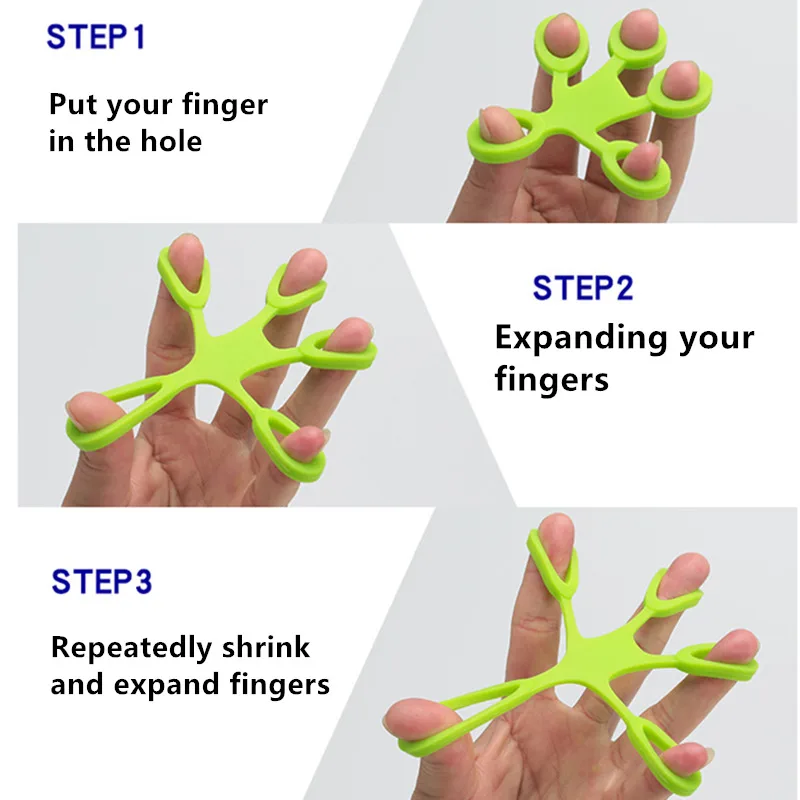 STEP1

Put your finger in the hole

STEP2

Expanding your fingers

STEP3

Repeatedly shrink and expand fingers