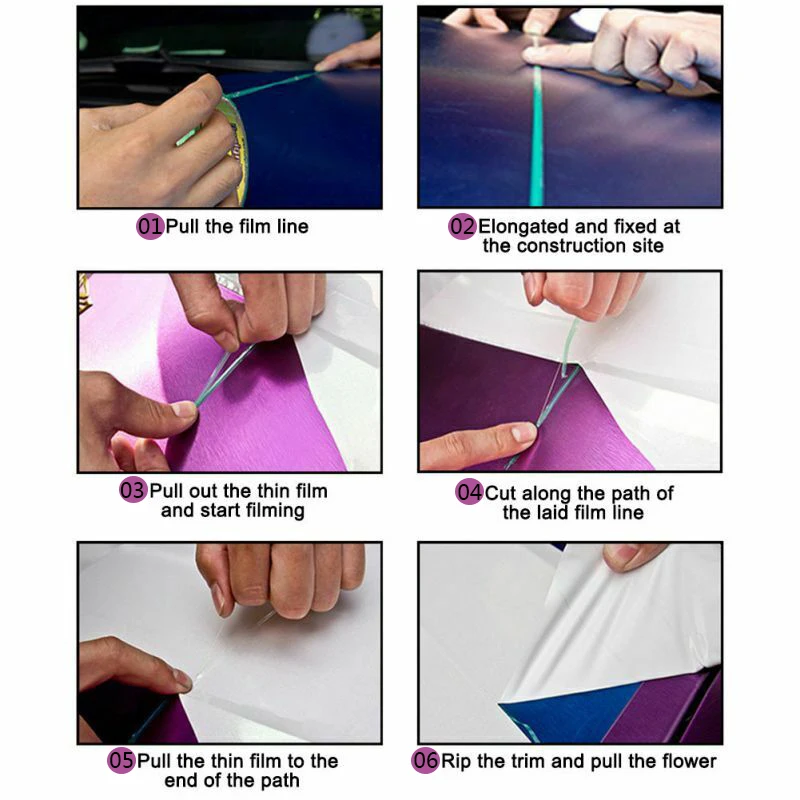 01 Pull the film line

02 Elongated and fixed at the construction site

03 Pull out the thin film and start filming

04 Cut along the path of the laid film line

05 Pull the thin film to the end of the path

06 Rip the trim and pull the flower