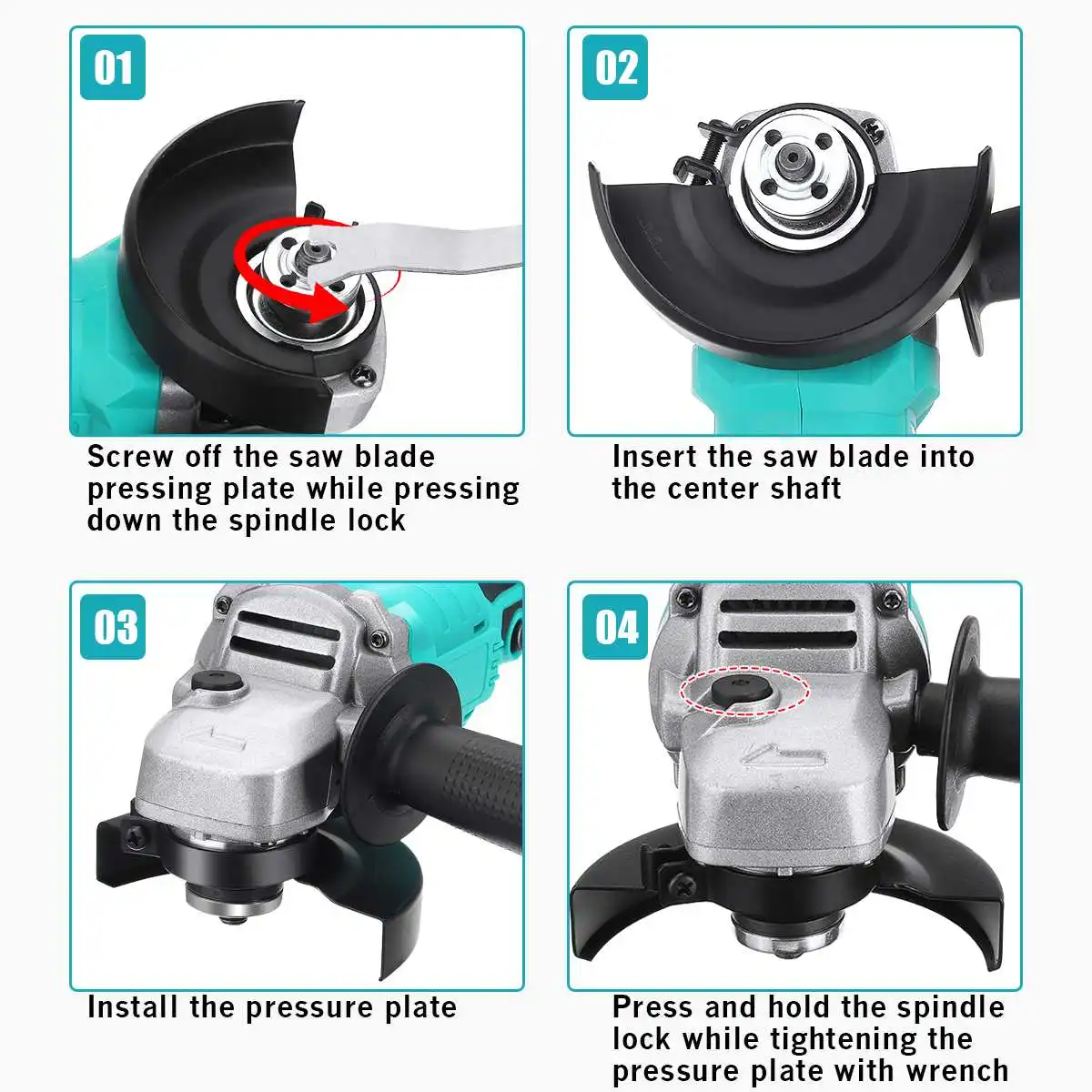 01

Screw off the saw blade pressing plate while pressing down the spindle lock

02

Insert the saw blade into the center shaft

03

Install the pressure plate

04

Press and hold the spindle lock while tightening the pressure plate with wrench