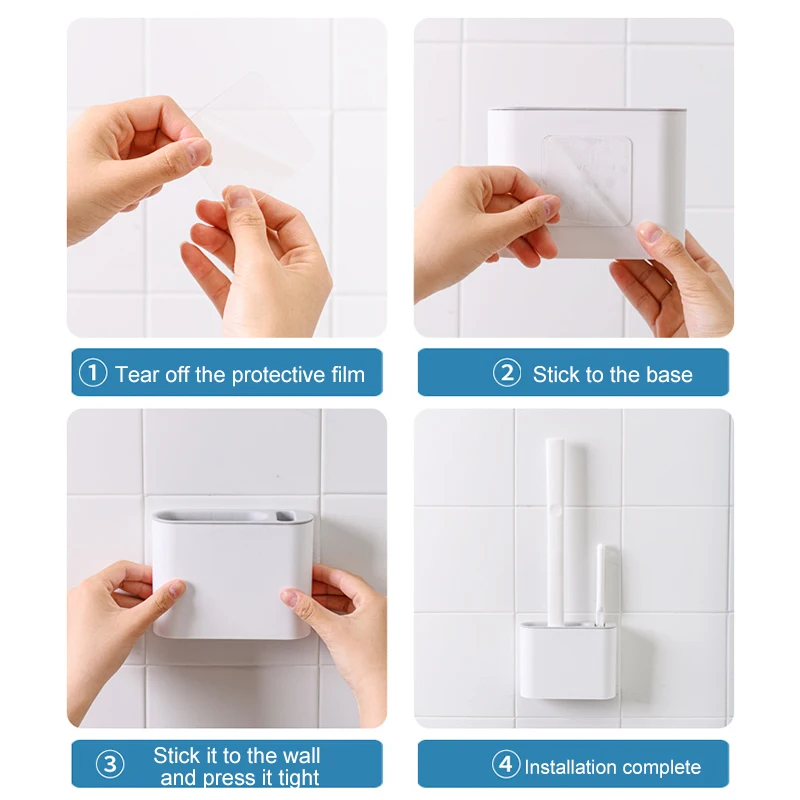 ① Tear off the protective film

② Stick to the base

③ Stick it to the wall and press it tight

④ Installation complete