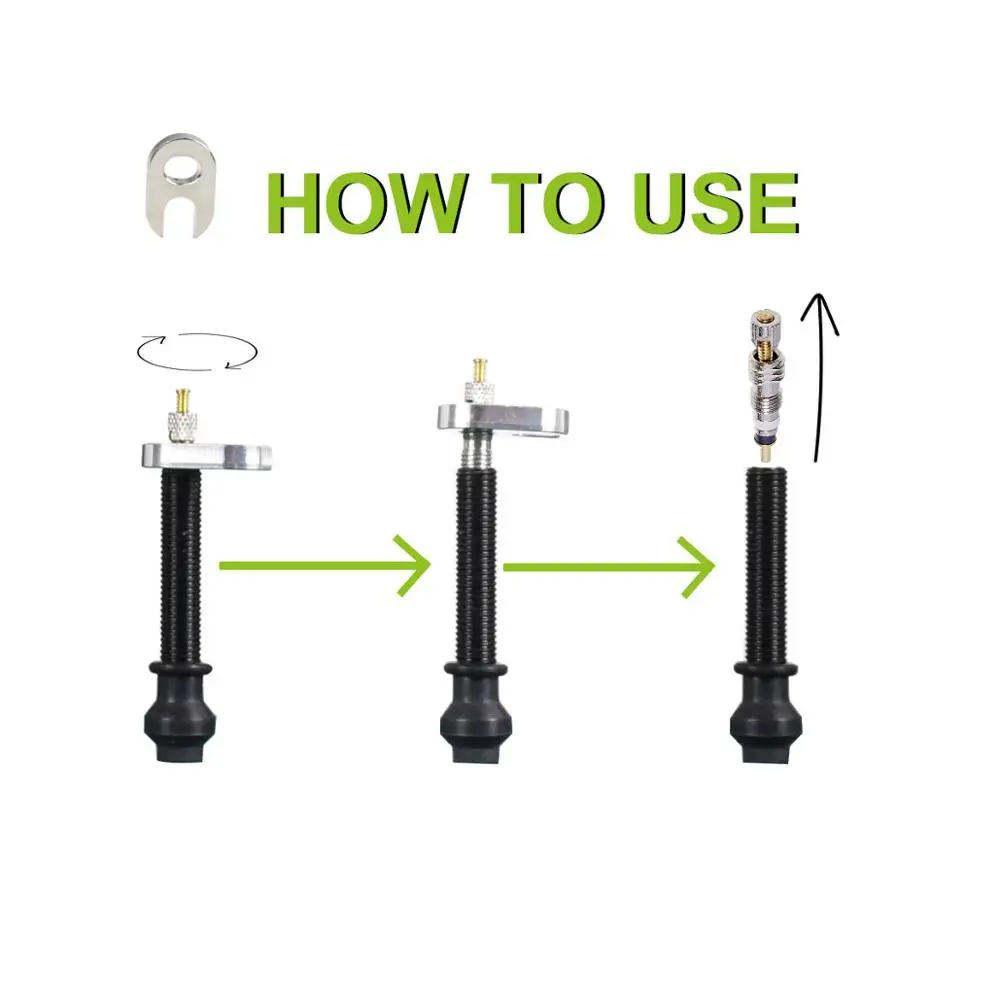 HOW TO USE