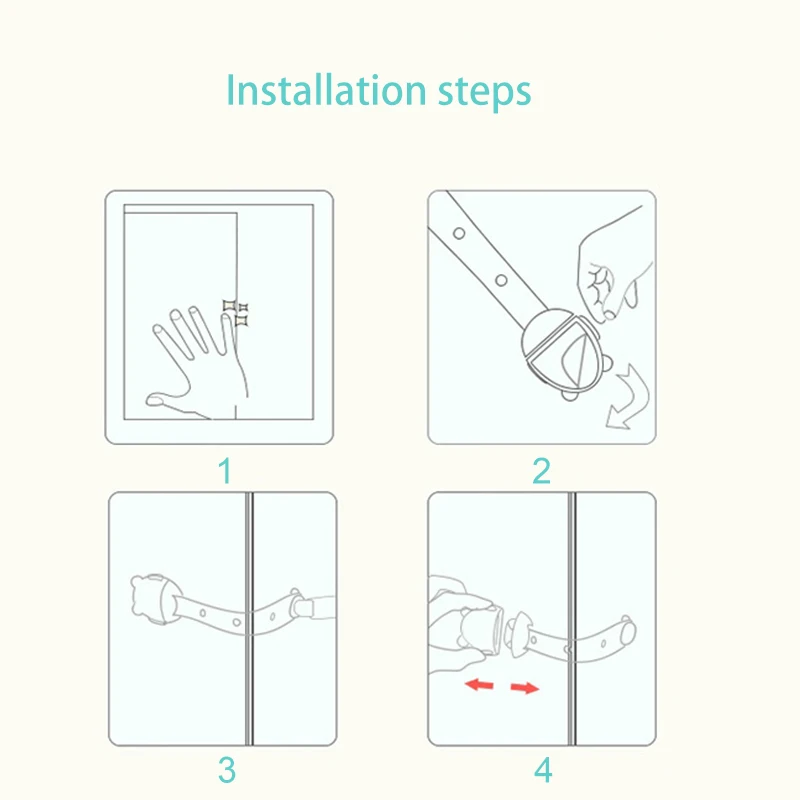 Installation steps

1

2

3

4