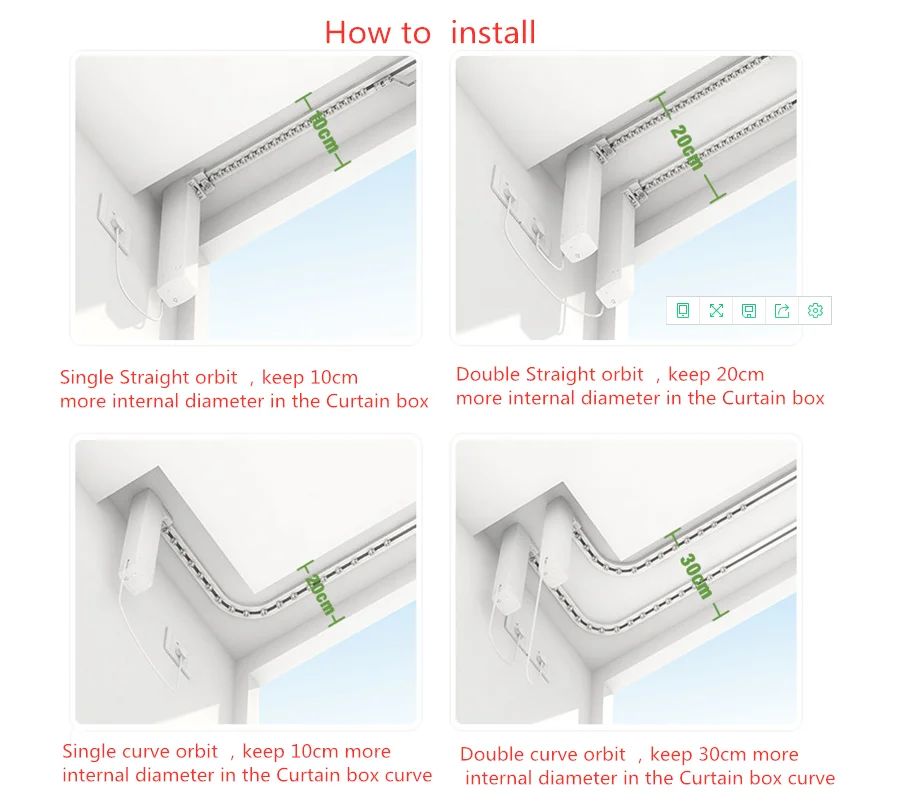 How to install

10cm

Single Straight orbit ，keep 10cm more internal diameter in the Curtain box

20cm

Double Straight orbit ，keep 20cm more internal diameter in the Curtain box

20cm

Single curve orbit ，keep 10cm more internal diameter in the Curtain box curve

30cm

Double curve orbit ，keep 30cm more internal diameter in the Curtain box curve