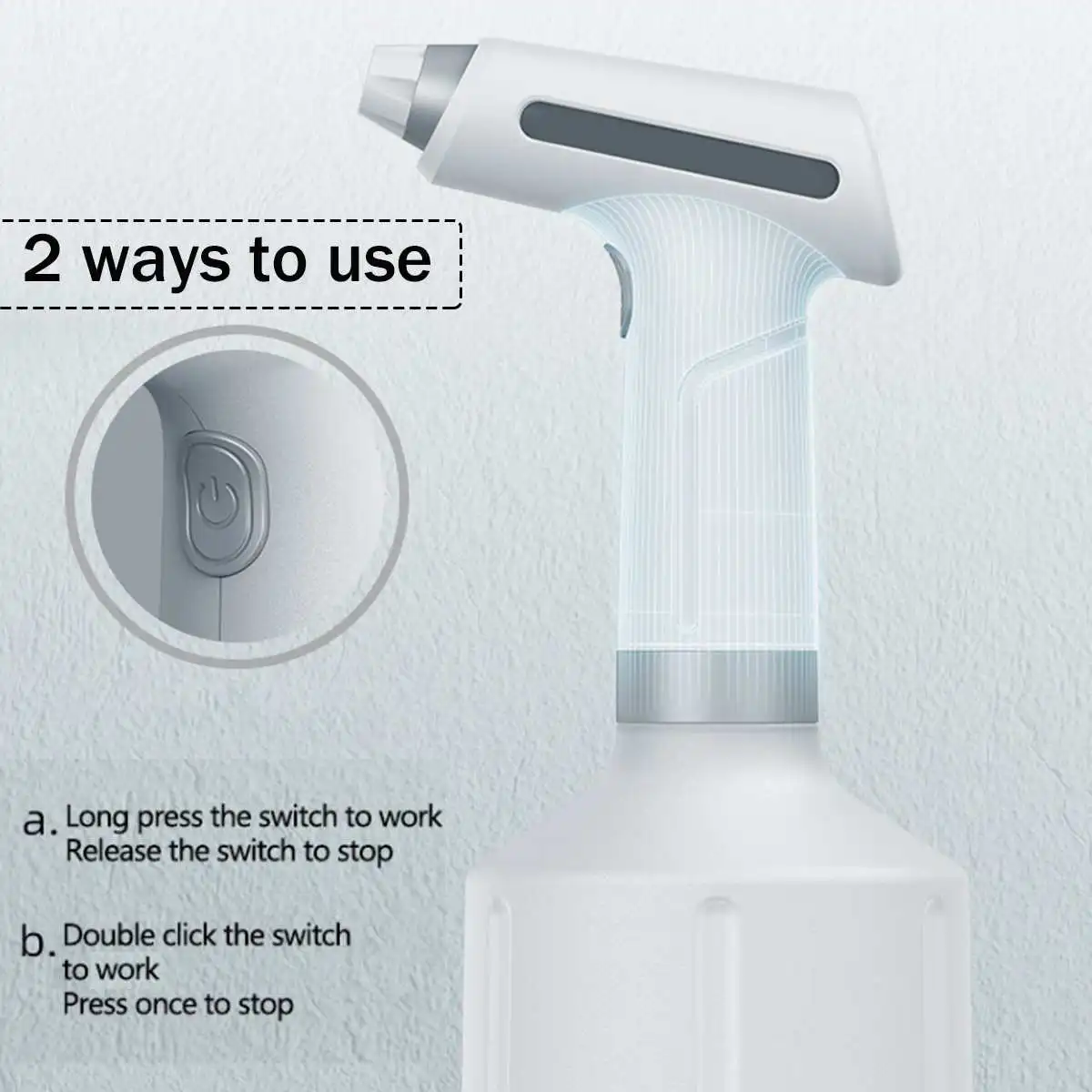 2 ways to use

a. Long press the switch to work
Release the switch to stop

b. Double click the switch to work
Press once to stop