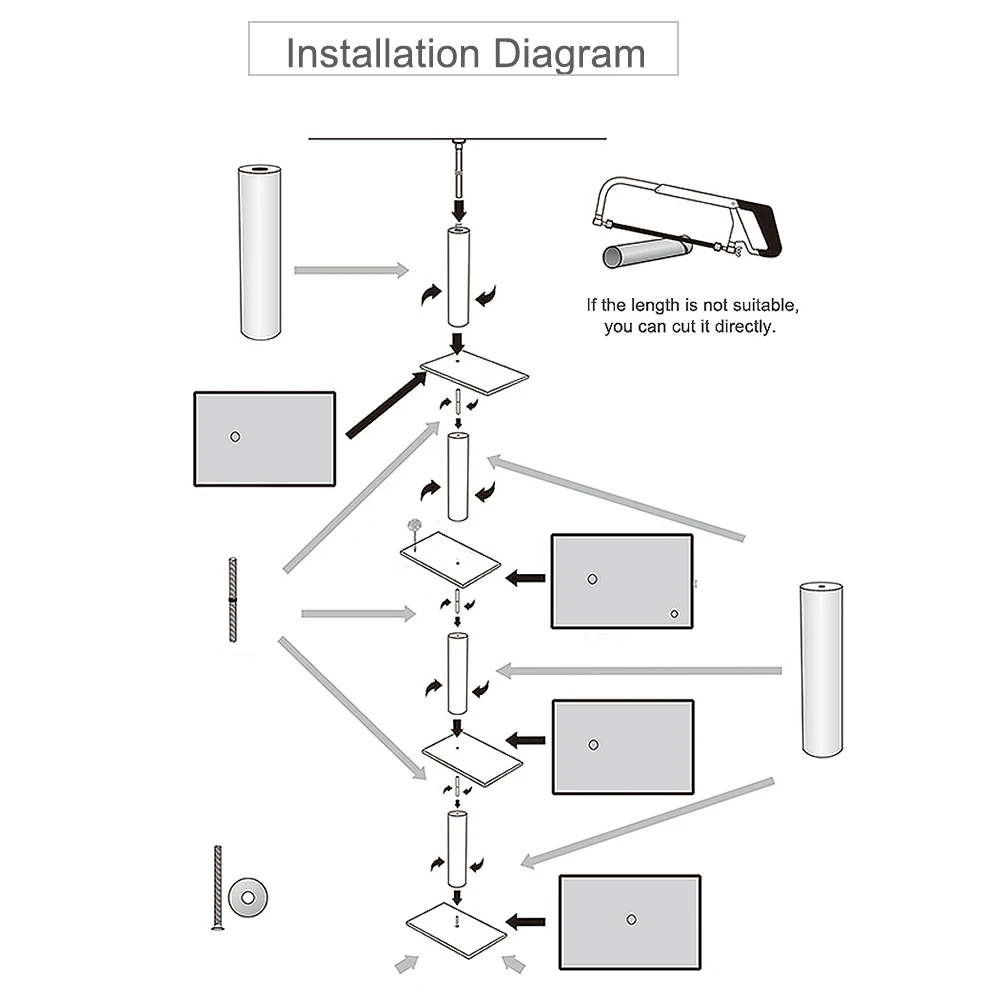 Installation Diagram

If the length is not suitable, you can cut it directly.