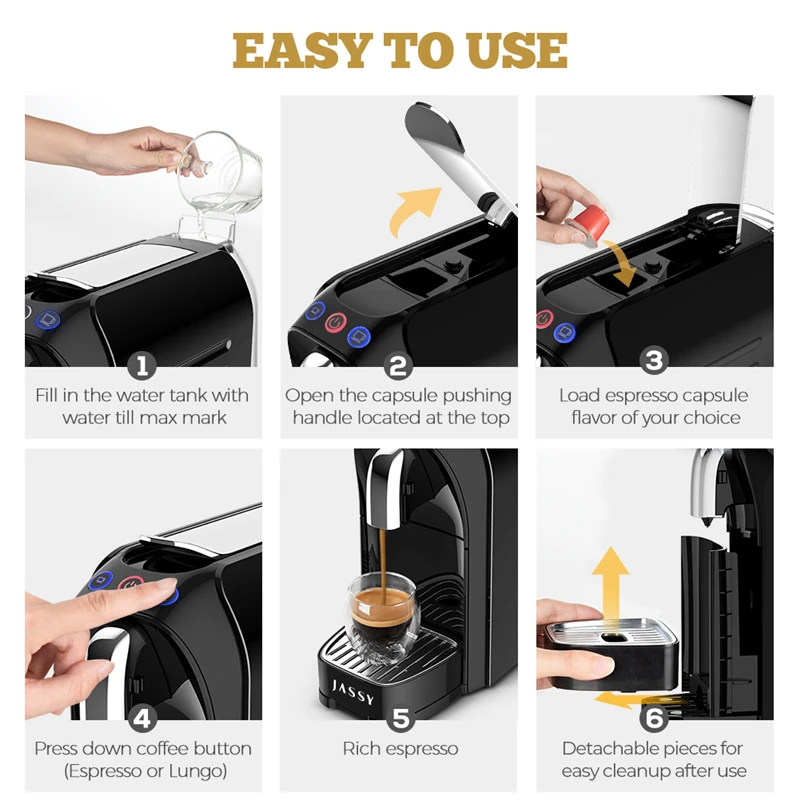 EASY TO USE

1
Fill in the water tank with water till max mark

2
Open the capsule pushing handle located at the top

3
Load espresso capsule flavor of your choice

4
Press down coffee button (Espresso or Lungo)

JASSY
5
Rich espresso

6
Detachable pieces for easy cleanup after use